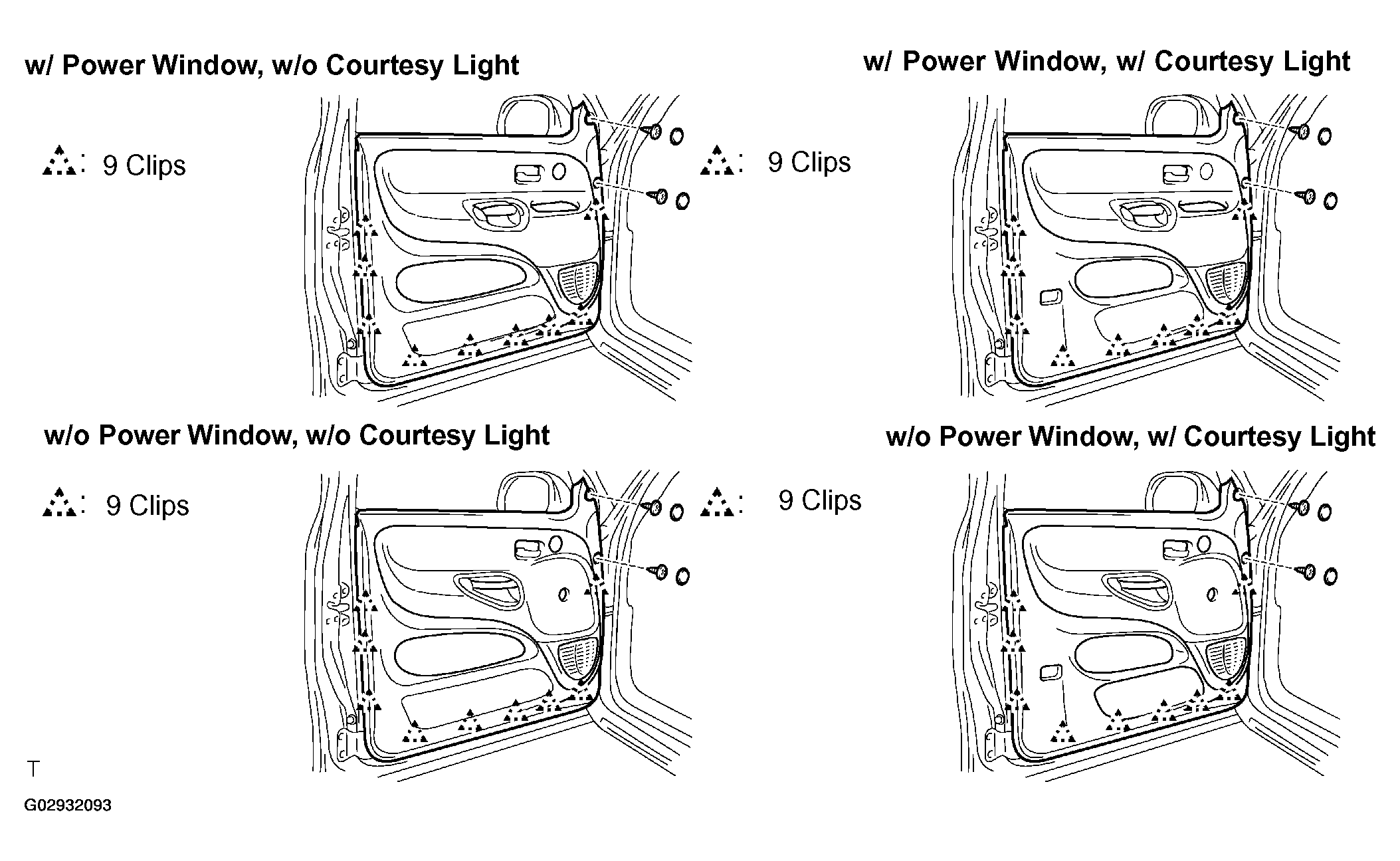 w/ Power Window, w/o Courtesy Light

: 9 Clips

w/ Power Window, w/ Courtesy Light

: 9 Clips

w/o Power Window, w/o Courtesy Light

: 9 Clips

w/o Power Window, w/ Courtesy Light

: 9 Clips

T

G02932093