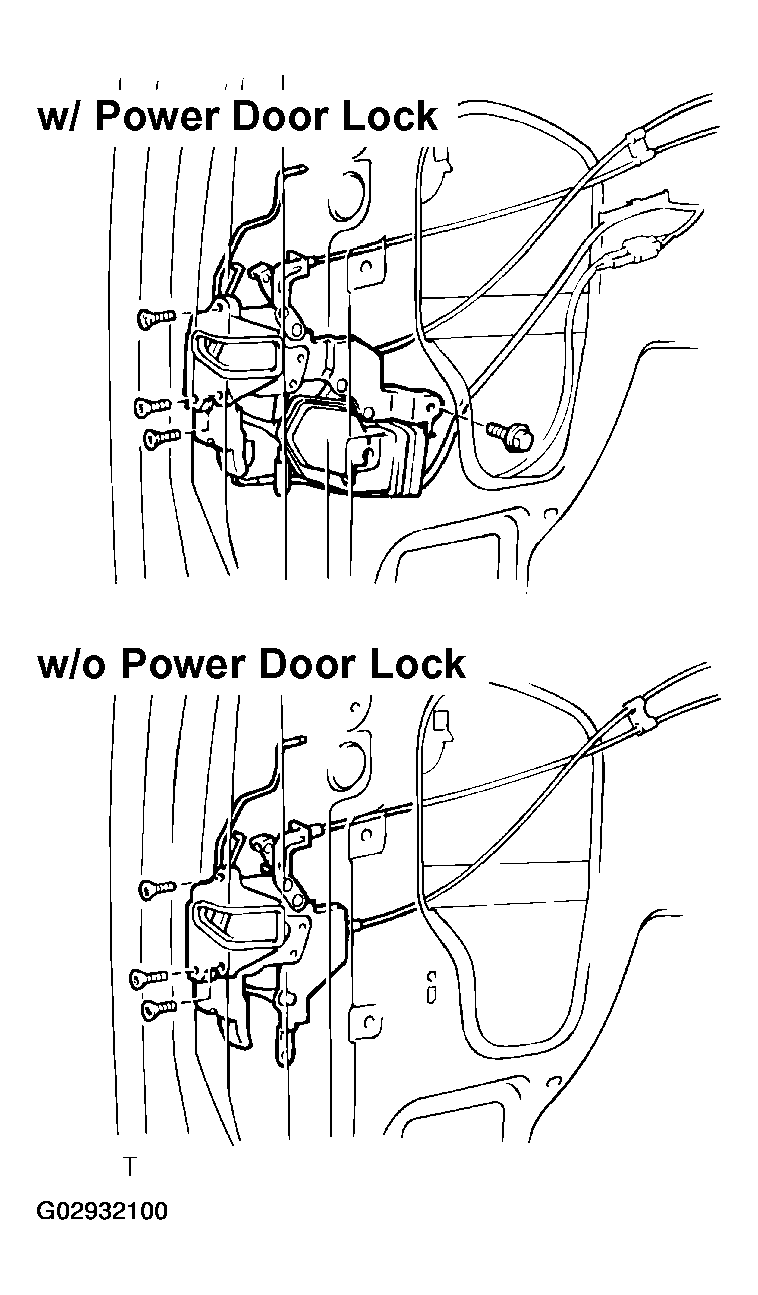 w/ Power Door Lock

w/o Power Door Lock

T

G02932100