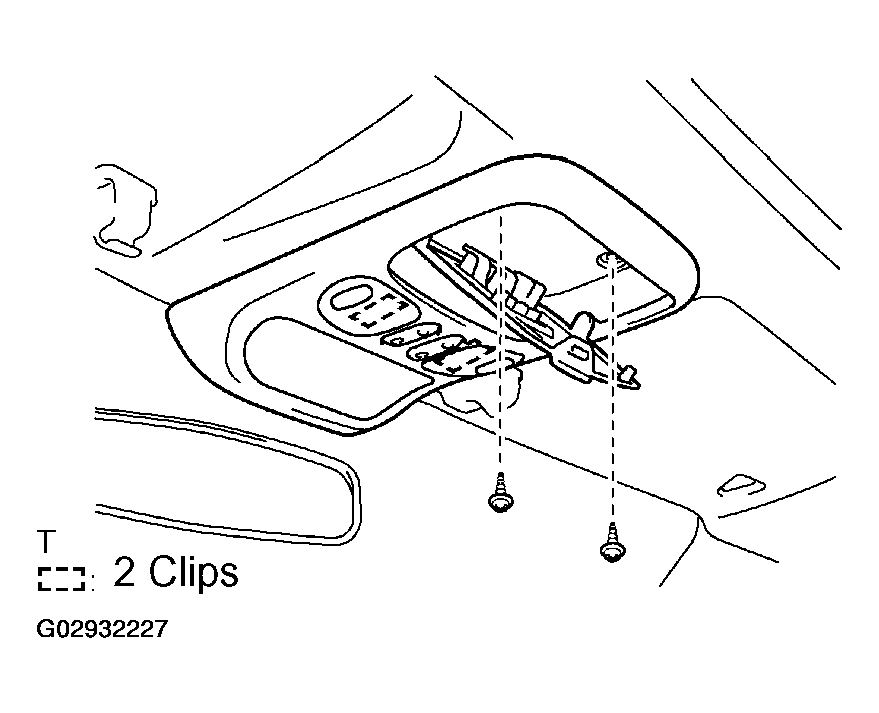 T
: 2 Clips

G02932227