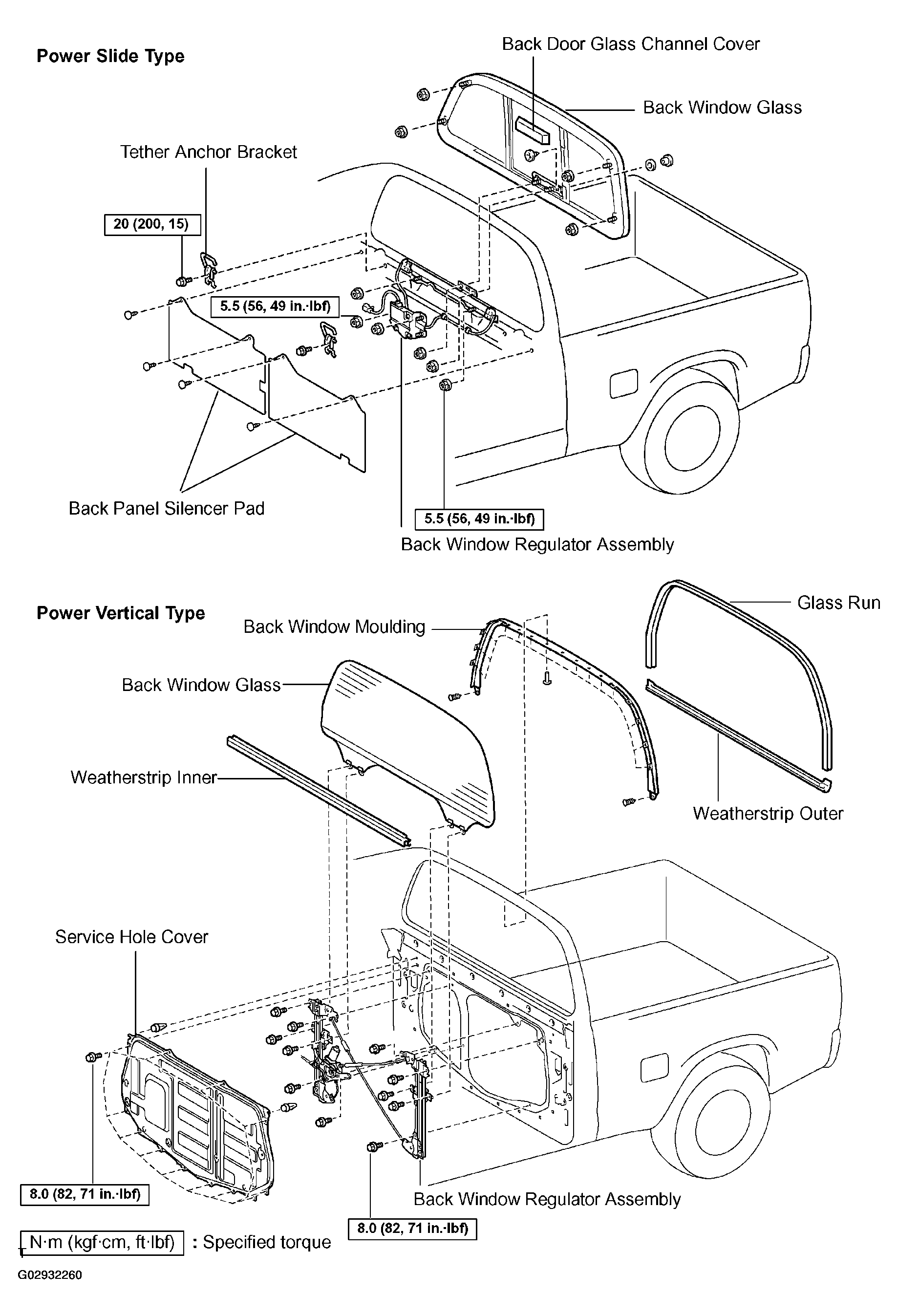 Power Slide Type

Back Door Glass Channel Cover

Back Window Glass

Tether Anchor Bracket

20 (200, 15)

5.5 (56, 49 in.·lbf)

Back Panel Silencer Pad

5.5 (56, 49 in.·lbf)

Back Window Regulator Assembly

Power Vertical Type

Back Window Moulding

Glass Run

Back Window Glass

Weatherstrip Inner

Weatherstrip Outer

Service Hole Cover

8.0 (82, 71 in.·lbf)

Back Window Regulator Assembly

8.0 (82, 71 in.·lbf)

N·m (kgf·cm, ft·lbf) : Specified torque

G02932260