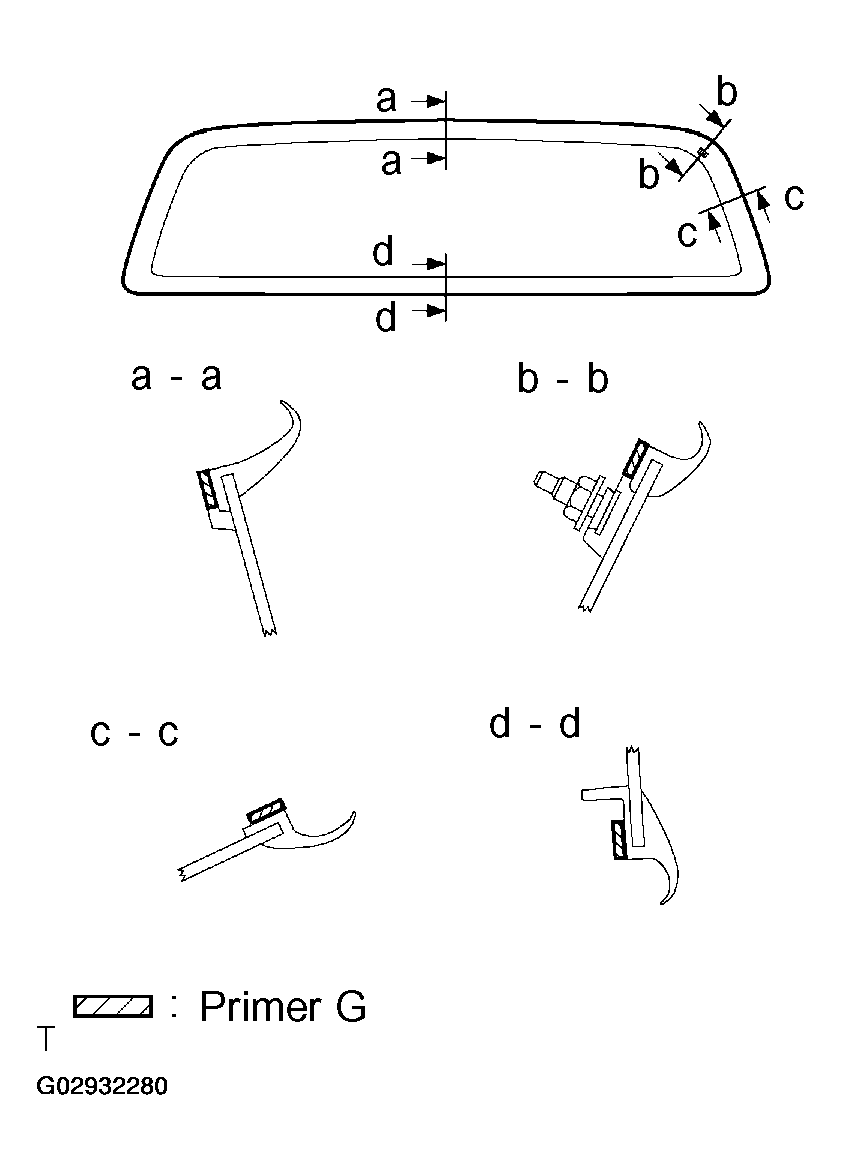 a
a
b
b
c
c
d
d

a - a

b - b

c - c

d - d

: Primer G

T

G02932280