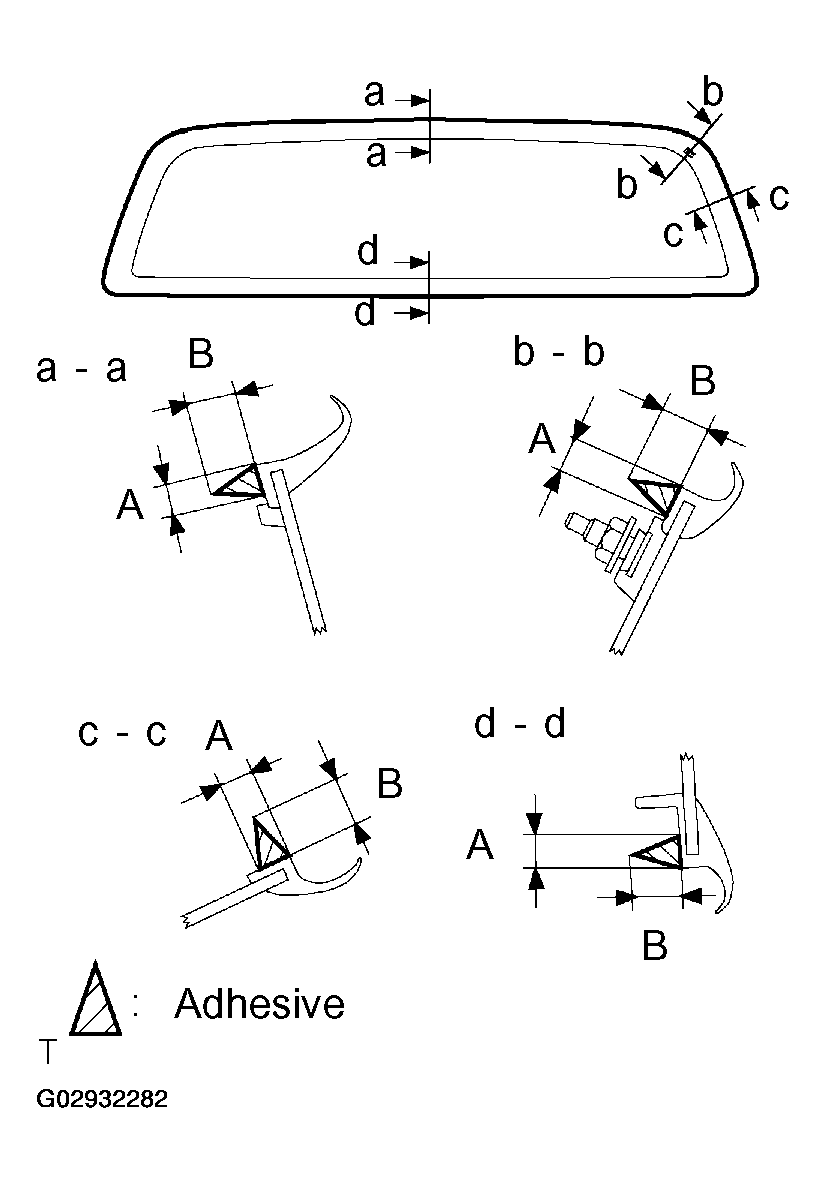 a
a
b
b
c
c
d
d

a - a
B
A

b - b
B
A

c - c
A
B

d - d
A
B

: Adhesive
T
G02932282