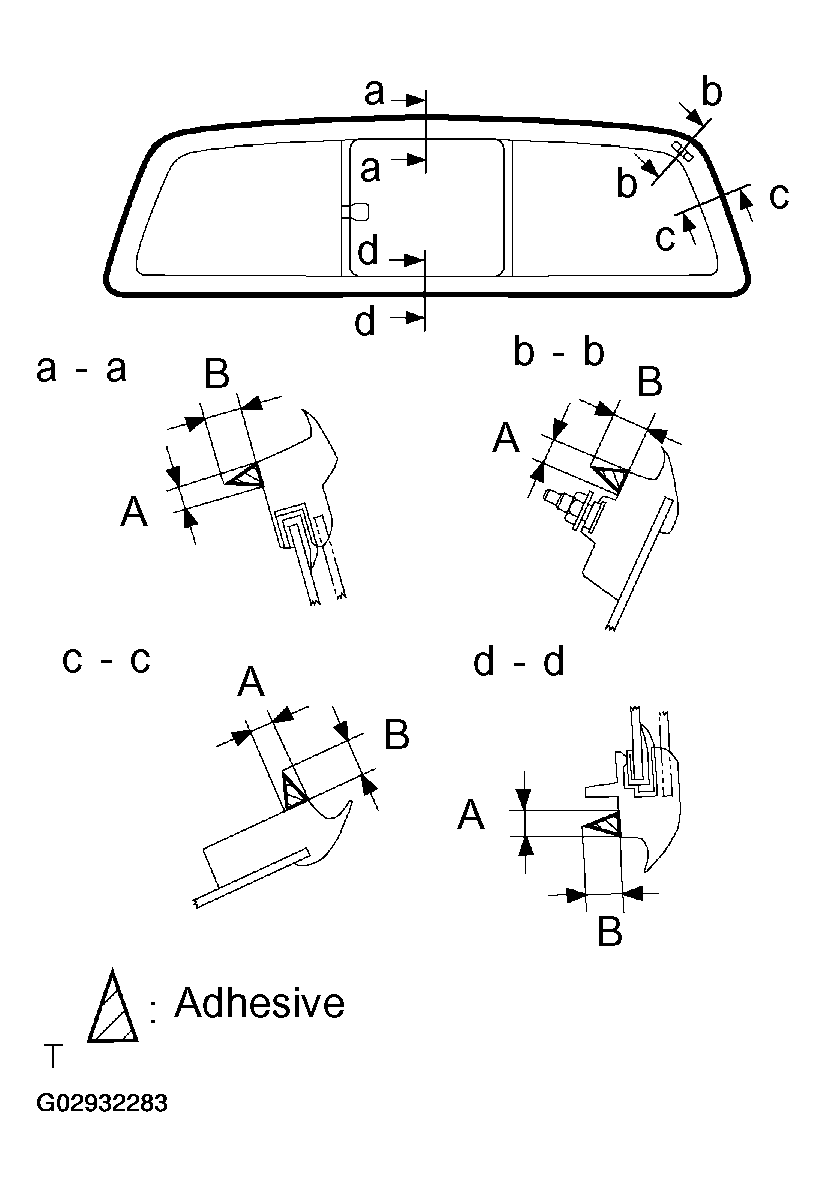 a
a
b
b
c
c
d
d

a - a
B
A

b - b
B
A

c - c
A
B

d - d
A
B

: Adhesive

T
G02932283