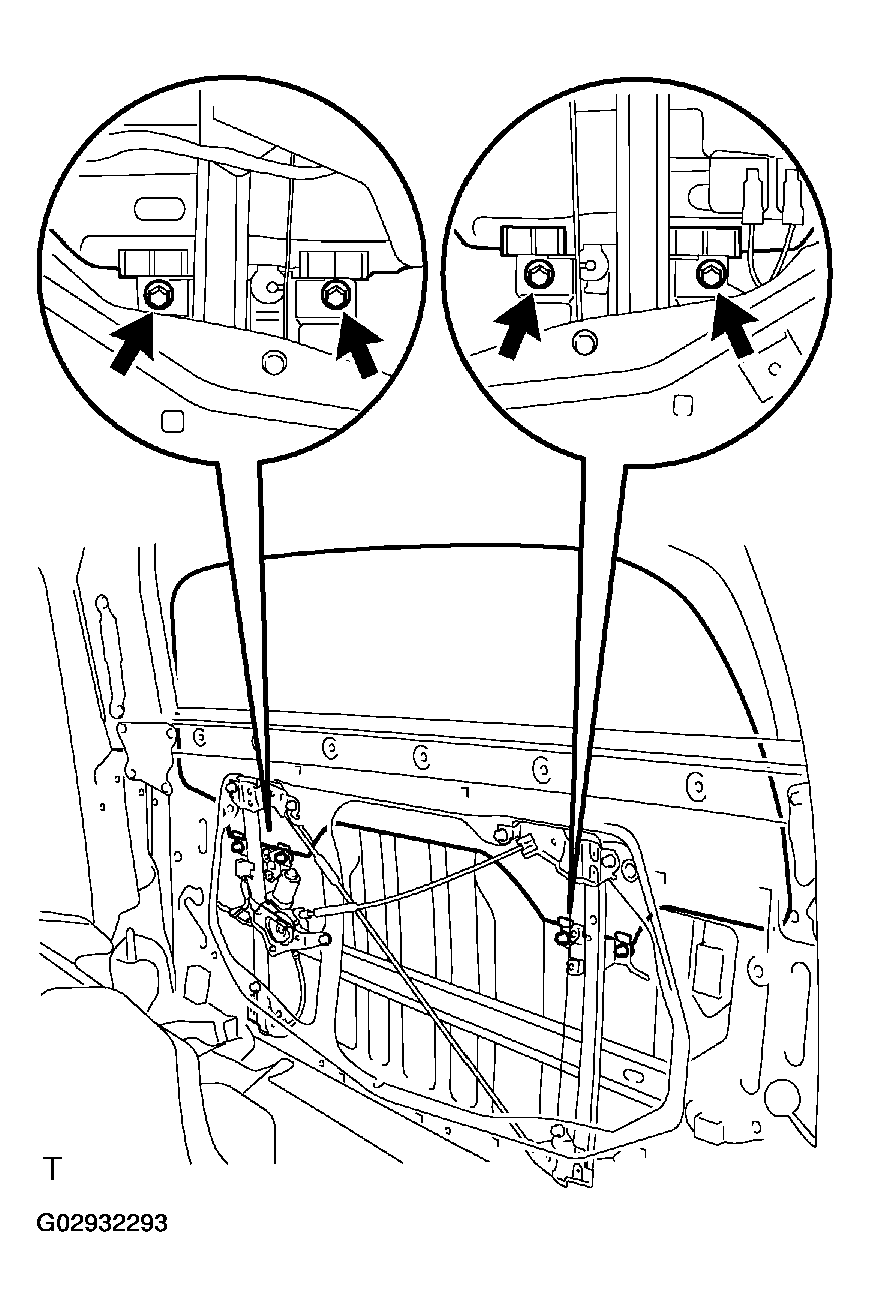 T

G02932293