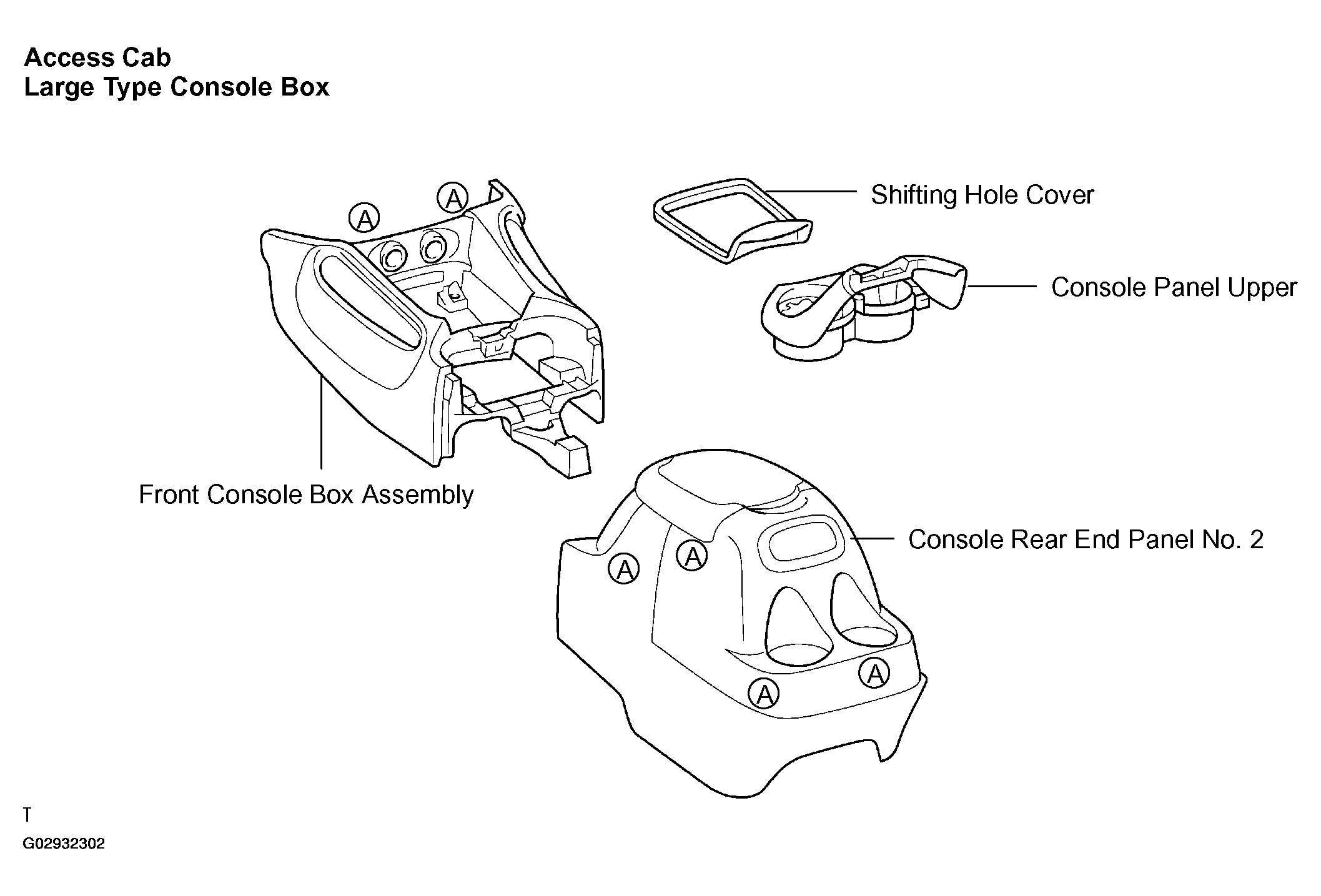 Access Cab
Large Type Console Box

A
A
Shifting Hole Cover
Console Panel Upper
Front Console Box Assembly
Console Rear End Panel No. 2
A
A
A
A

T
G02932302