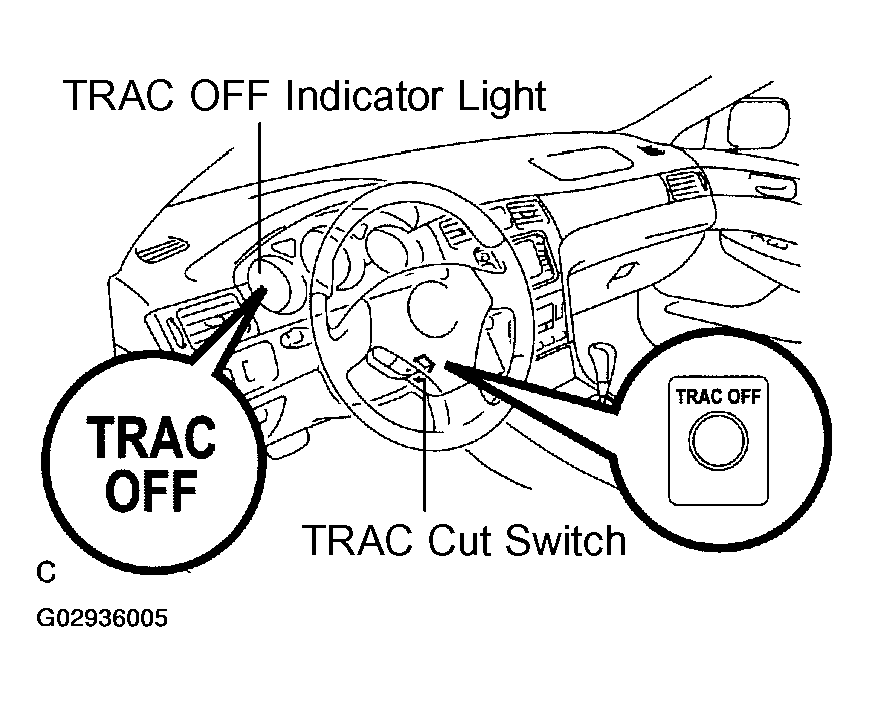 TRAC OFF Indicator Light

TRAC OFF

TRAC OFF

TRAC Cut Switch

C

G02936005