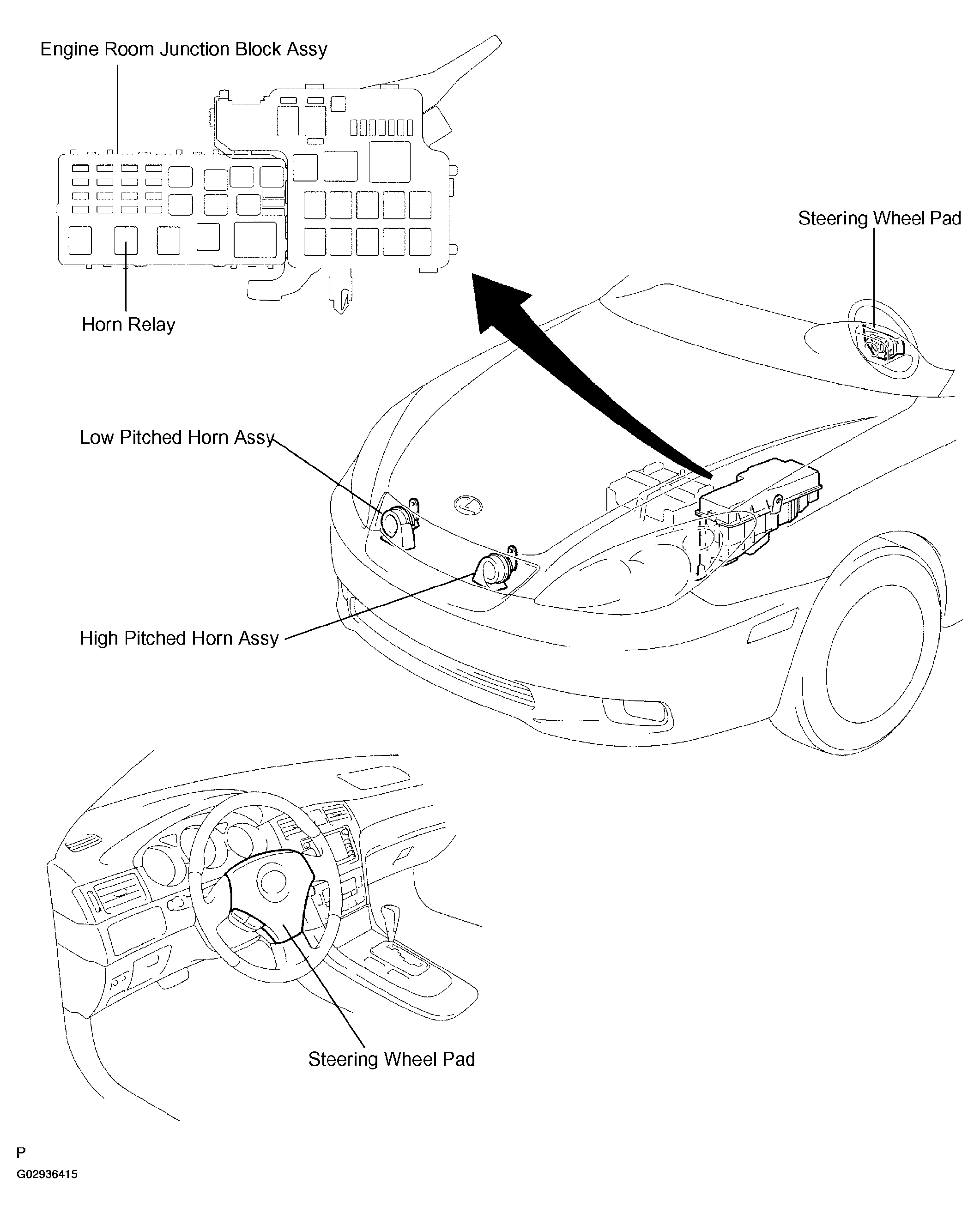 Engine Room Junction Block Assy

Horn Relay

Steering Wheel Pad

Low Pitched Horn Assy

High Pitched Horn Assy

Steering Wheel Pad

P

G02936415