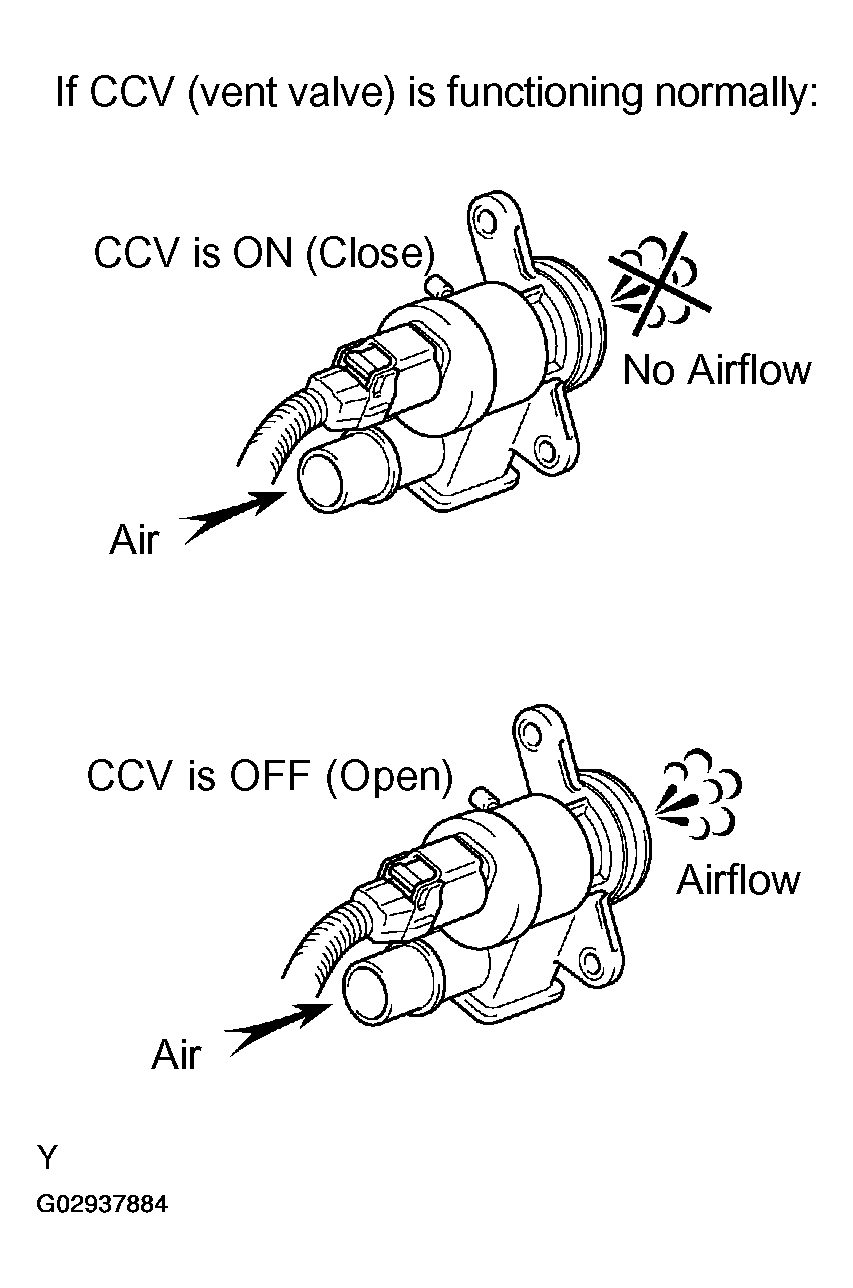 If CCV (vent valve) is functioning normally:

CCV is ON (Close)

No Airflow

Air

CCV is OFF (Open)

Airflow

Air

Y

G02937884