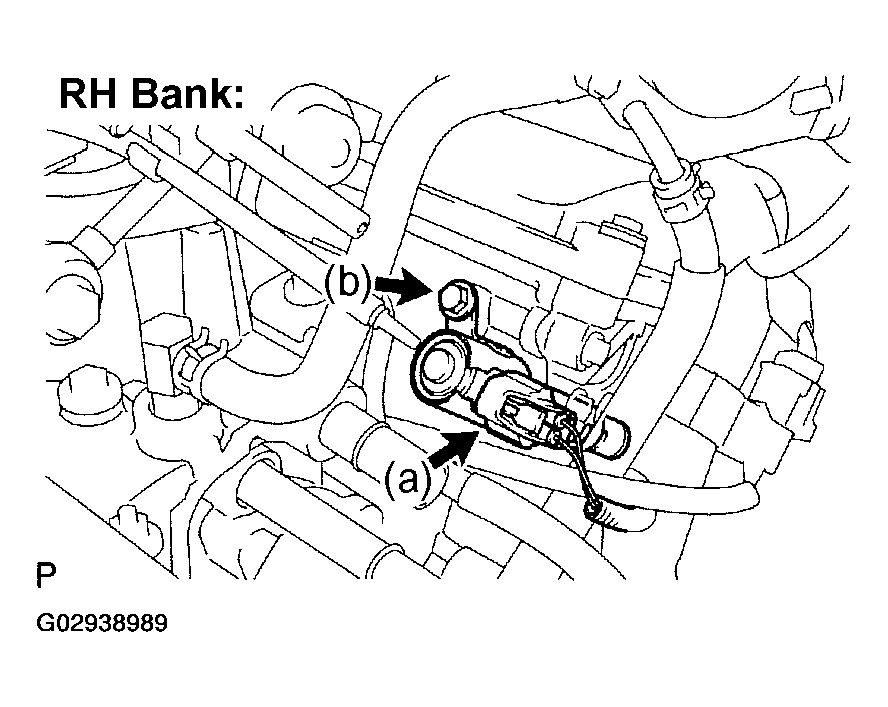 RH Bank:

(b)

(a)

P

G02938989