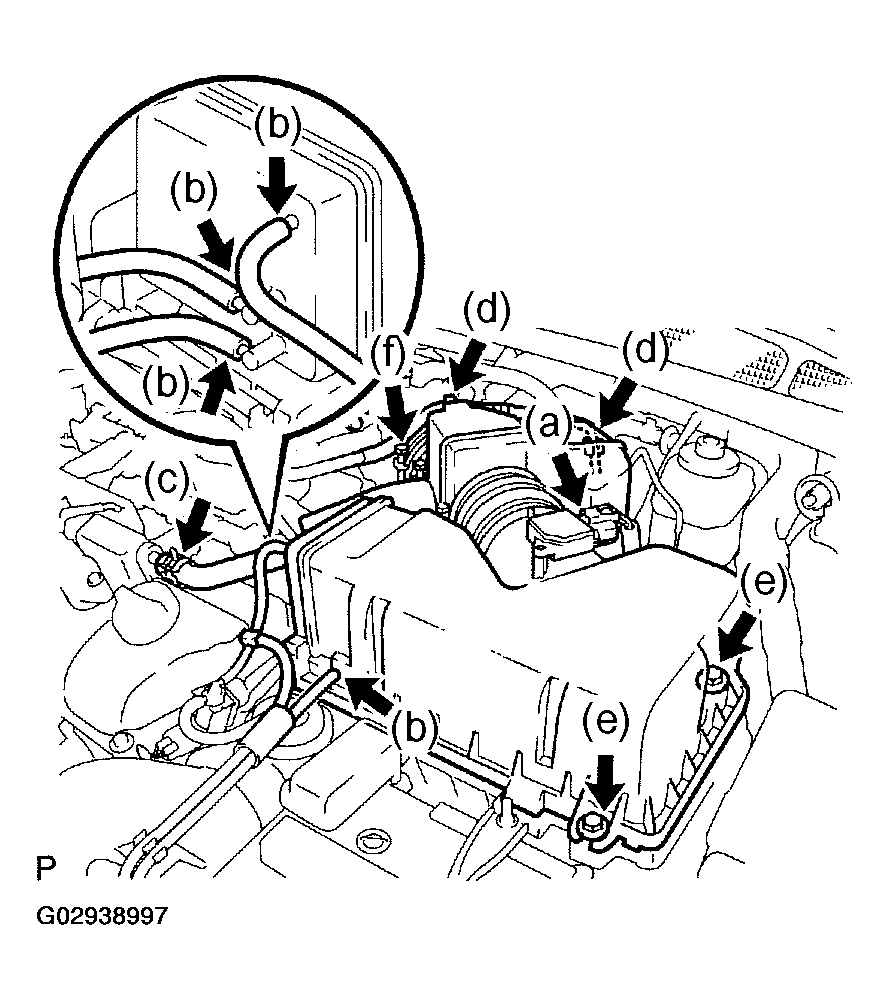 (b)
(b)
(b)
(d)
(f)
(d)
(a)
(c)
(e)
(b)
(e)
P
G02938997