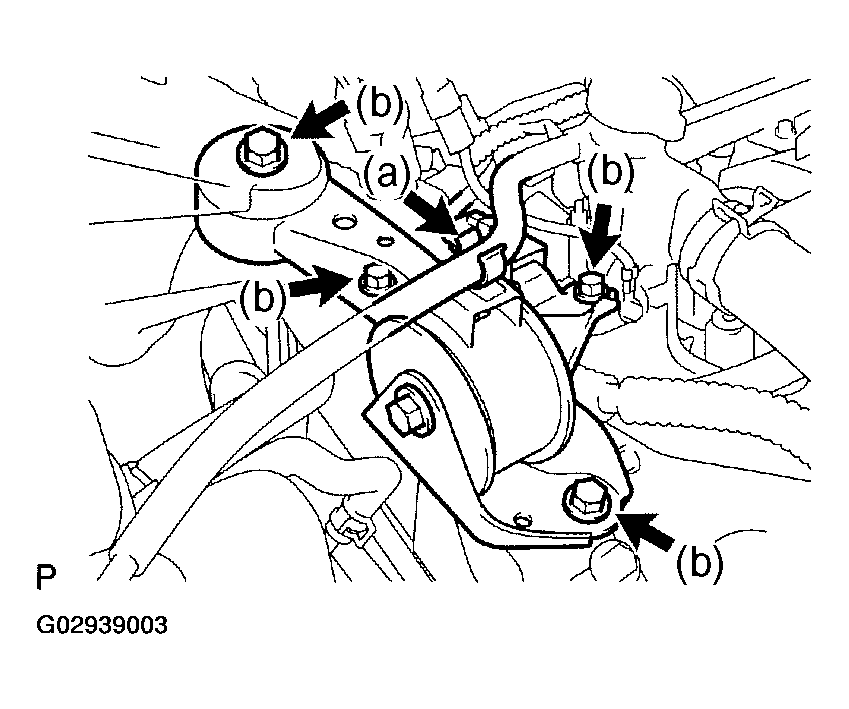 (b)
(a)
(b)
(b)
(b)
P
G02939003