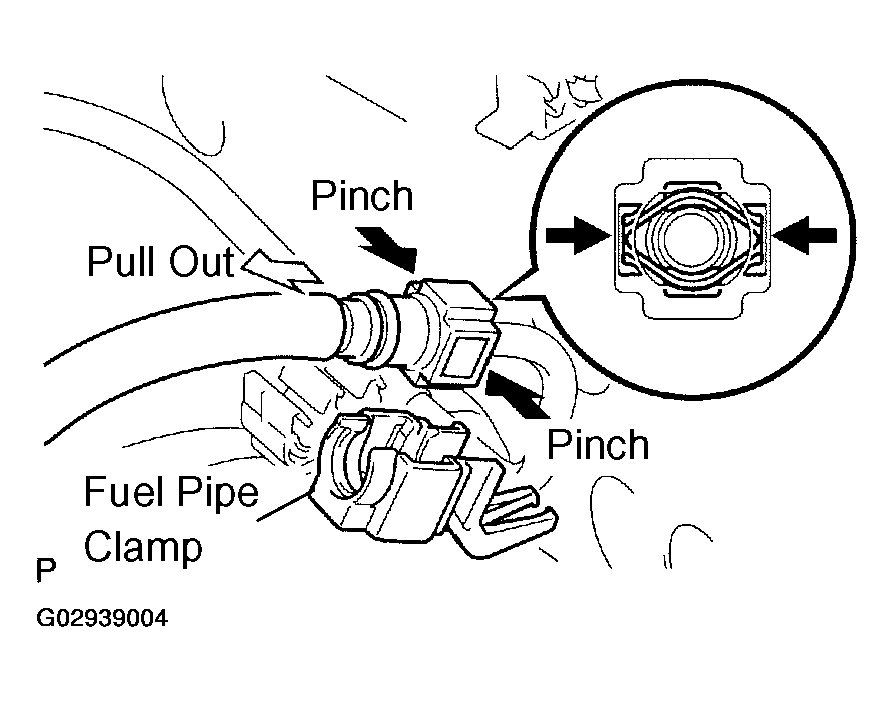 Pinch

Pull Out

Pinch

Fuel Pipe Clamp

P

G02939004