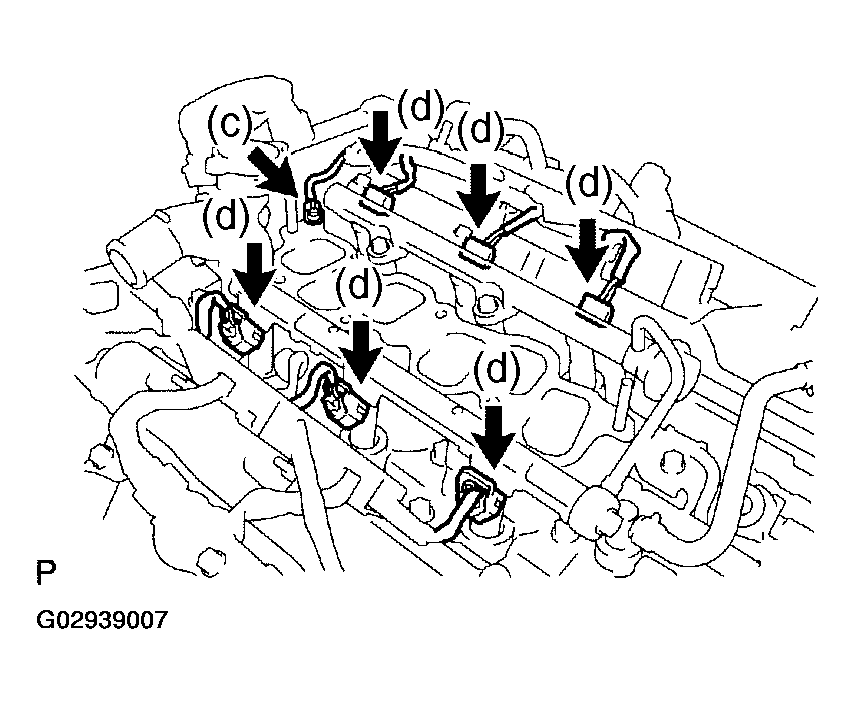 (c)
(d)
(d)
(d)
(d)
(d)
(d)
P
G02939007