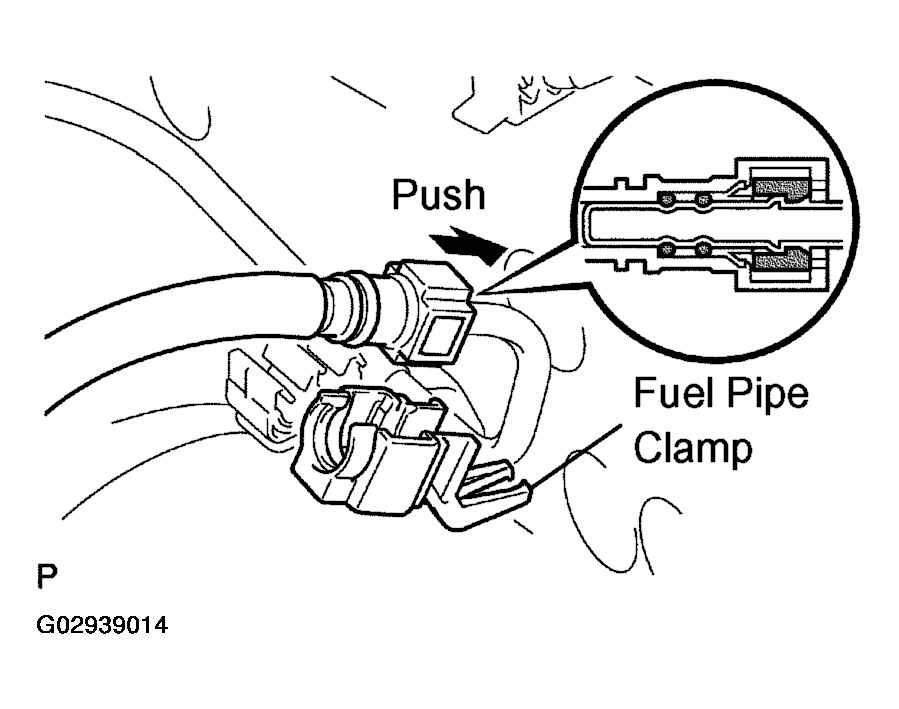 Push

Fuel Pipe Clamp

P

G02939014