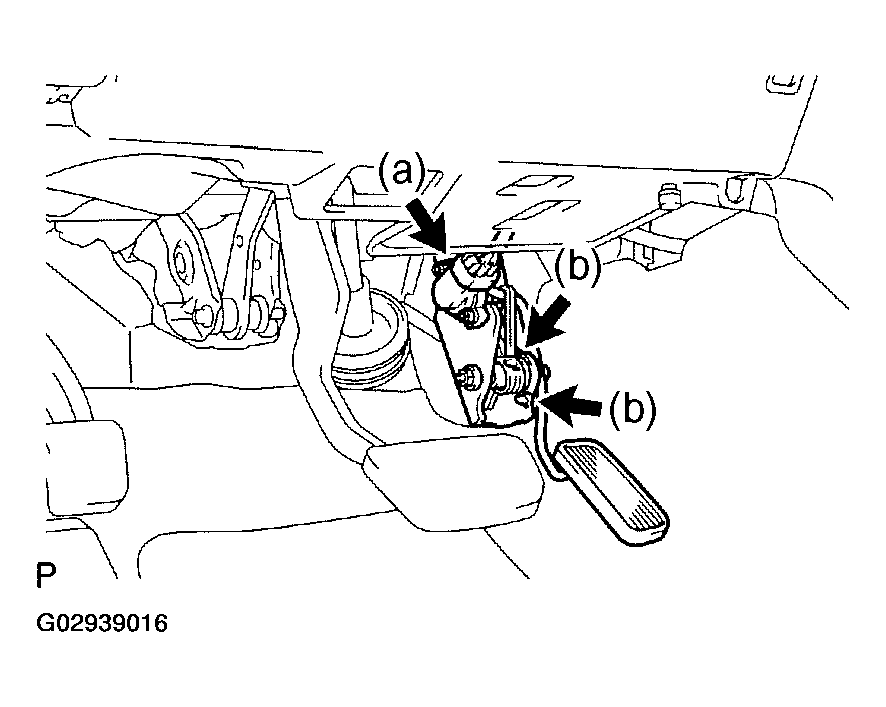 (a)
(b)
(b)
P
G02939016