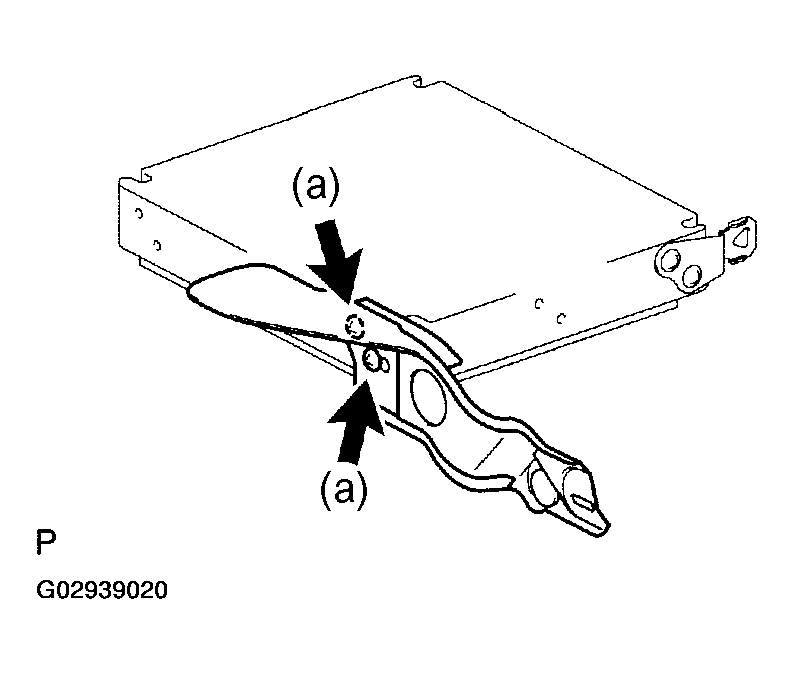 (a)

(a)

P

G02939020