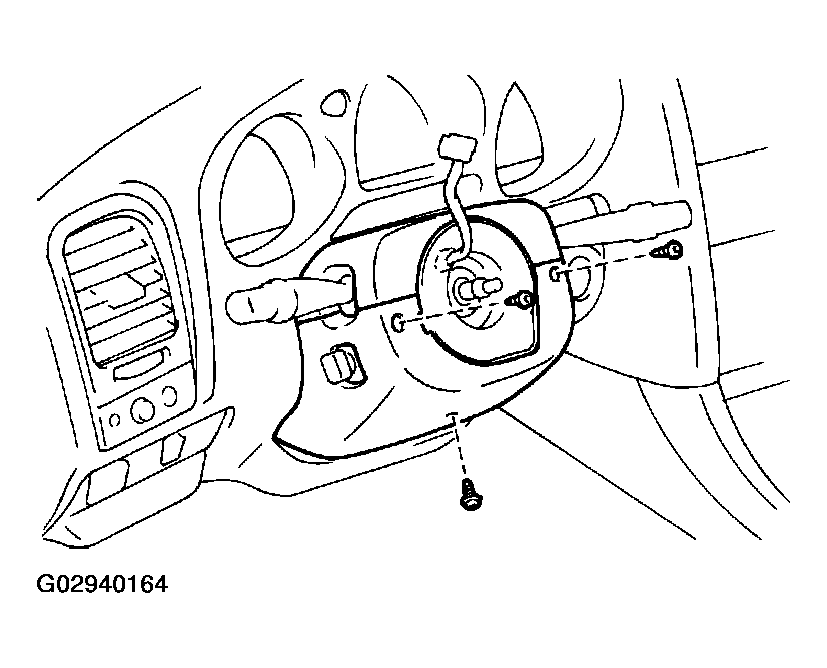 G02940164