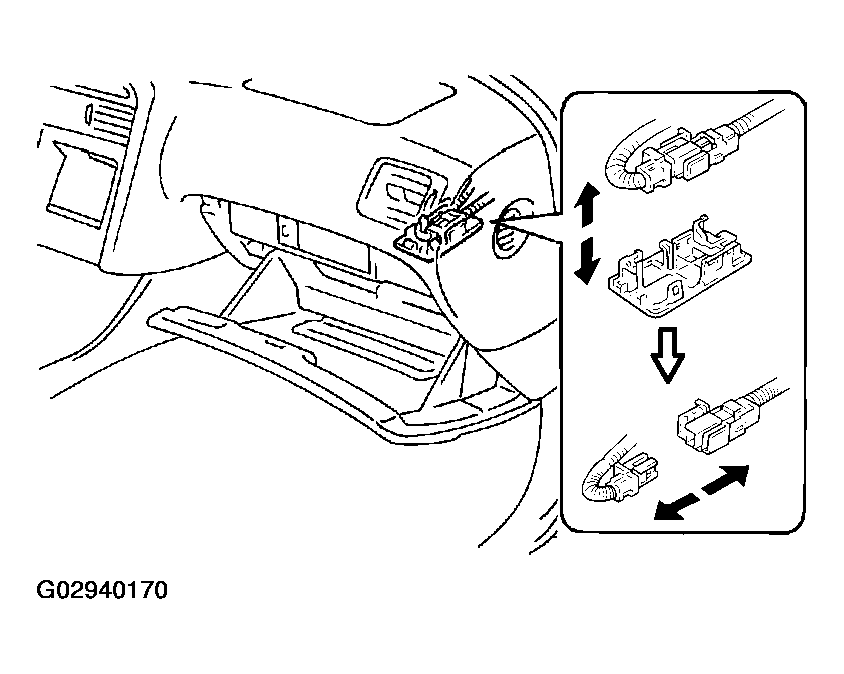 G02940170