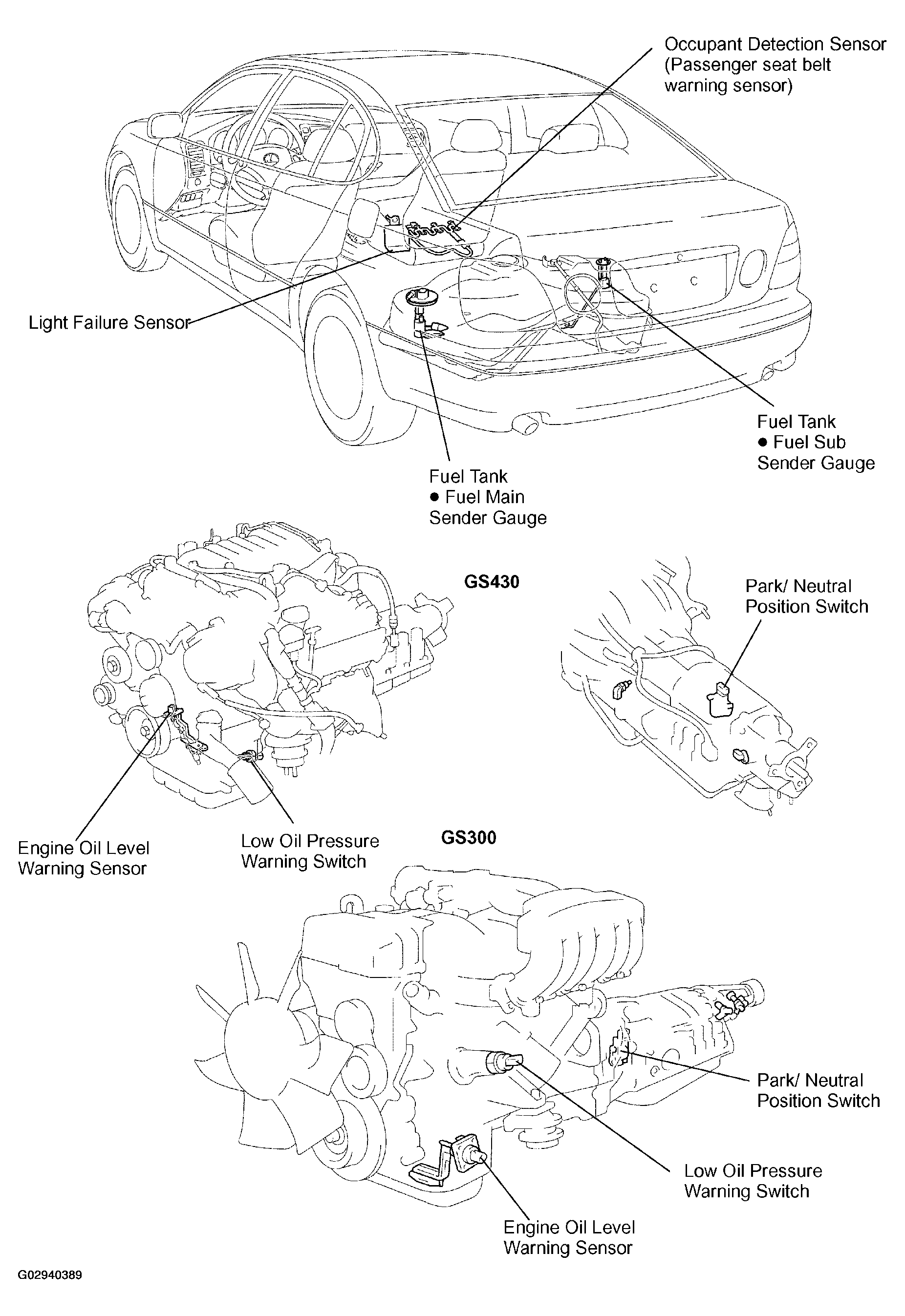 Occupant Detection Sensor (Passenger seat belt warning sensor)

Light Failure Sensor

Fuel Tank
● Fuel Sub Sender Gauge

Fuel Tank
● Fuel Main Sender Gauge

GS430

Park/ Neutral Position Switch

Engine Oil Level Warning Sensor

Low Oil Pressure Warning Switch

GS300

Park/ Neutral Position Switch

Low Oil Pressure Warning Switch

Engine Oil Level Warning Sensor

G02940389