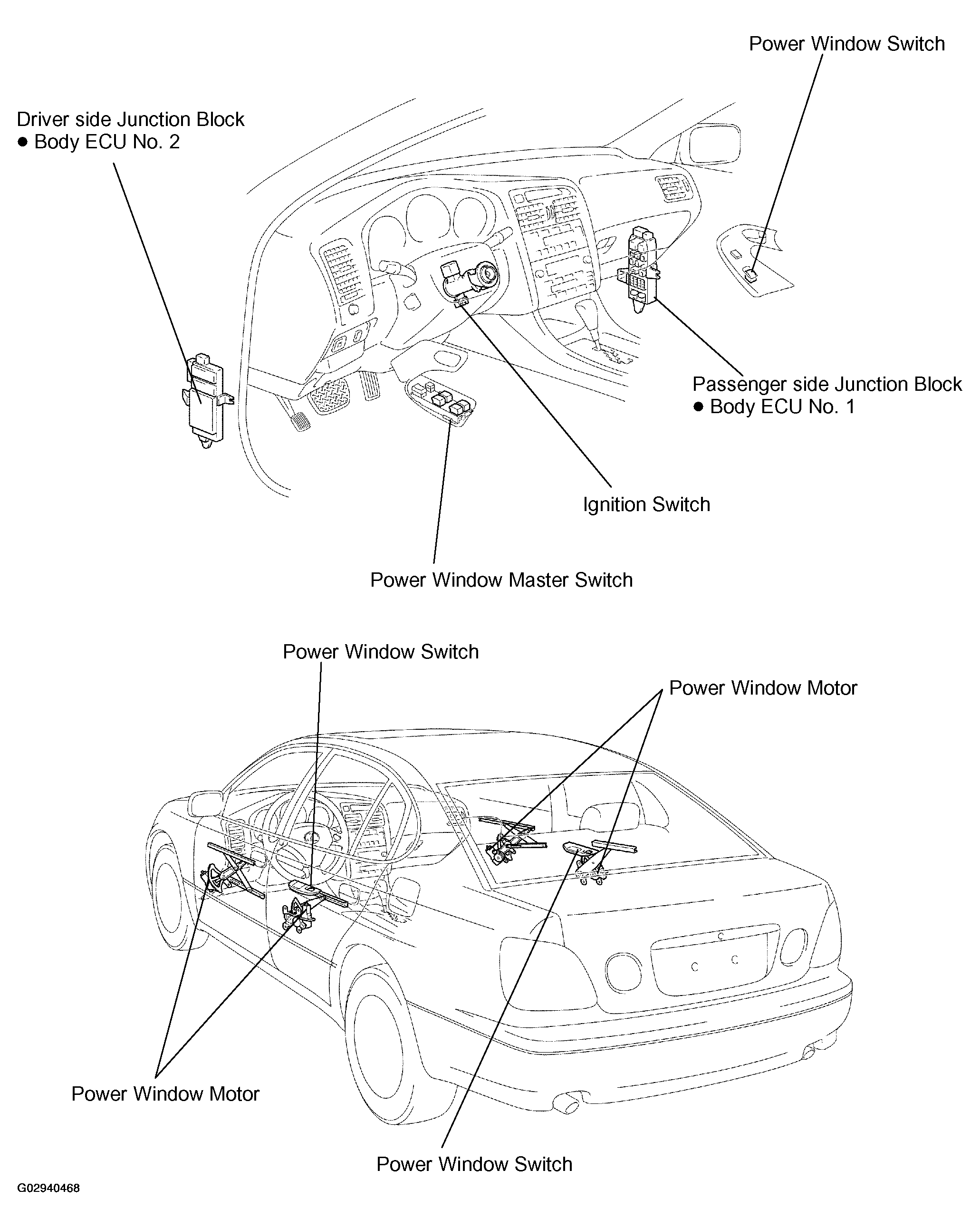 Power Window Switch

Driver side Junction Block
● Body ECU No. 2

Passenger side Junction Block
● Body ECU No. 1

Ignition Switch

Power Window Master Switch

Power Window Switch

Power Window Motor

Power Window Motor

Power Window Switch

G02940468