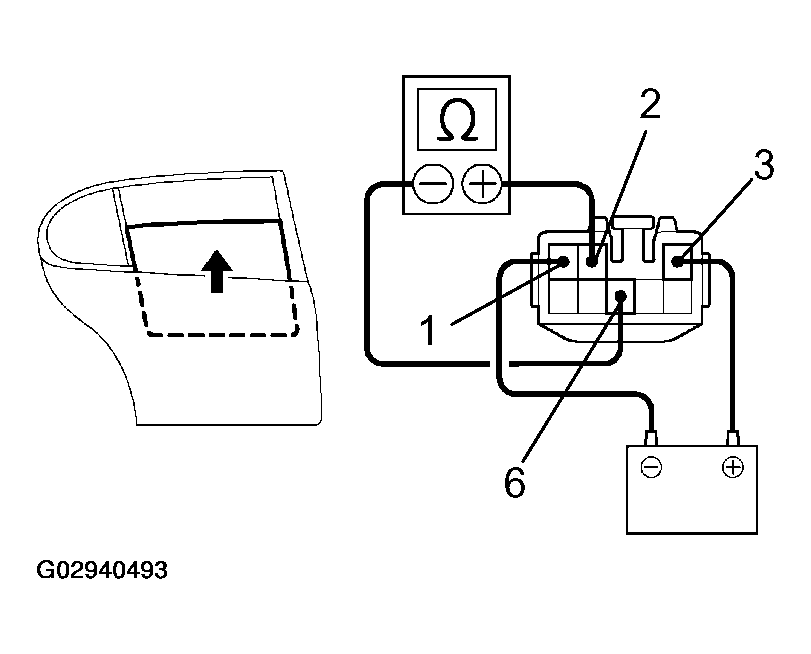 Ω
−
+
2
3
1
6
−
+
G02940493