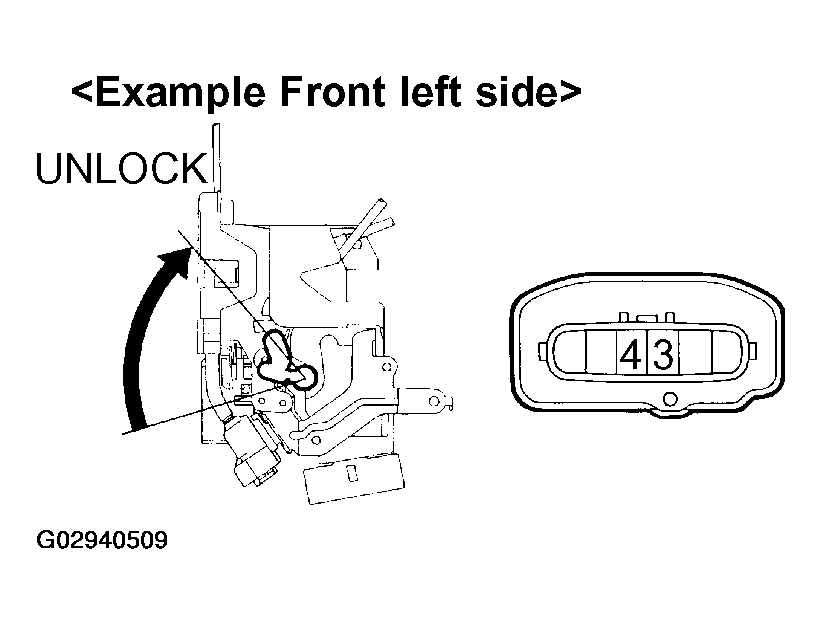 <Example Front left side>

UNLOCK

4 3

G02940509