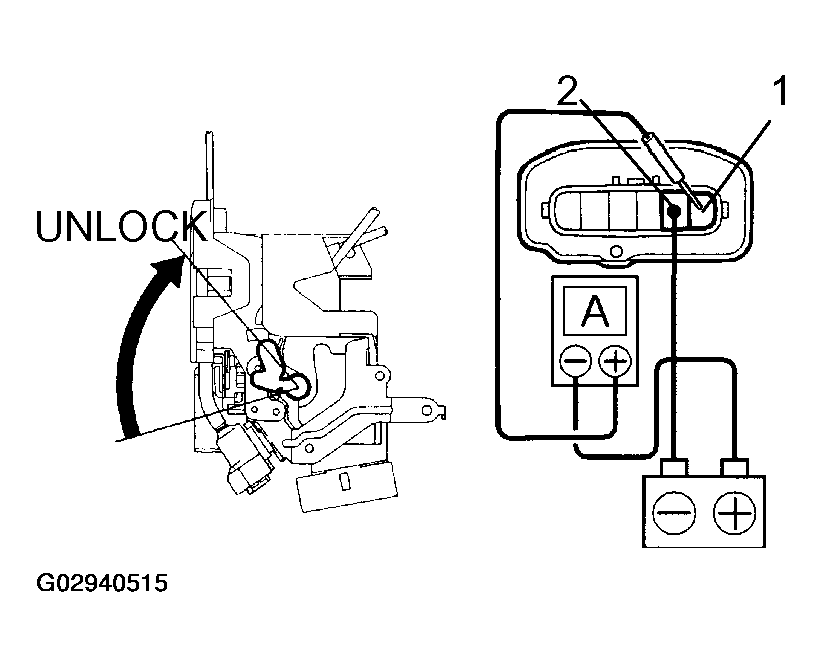 UNLOCK

2
1

A

G02940515