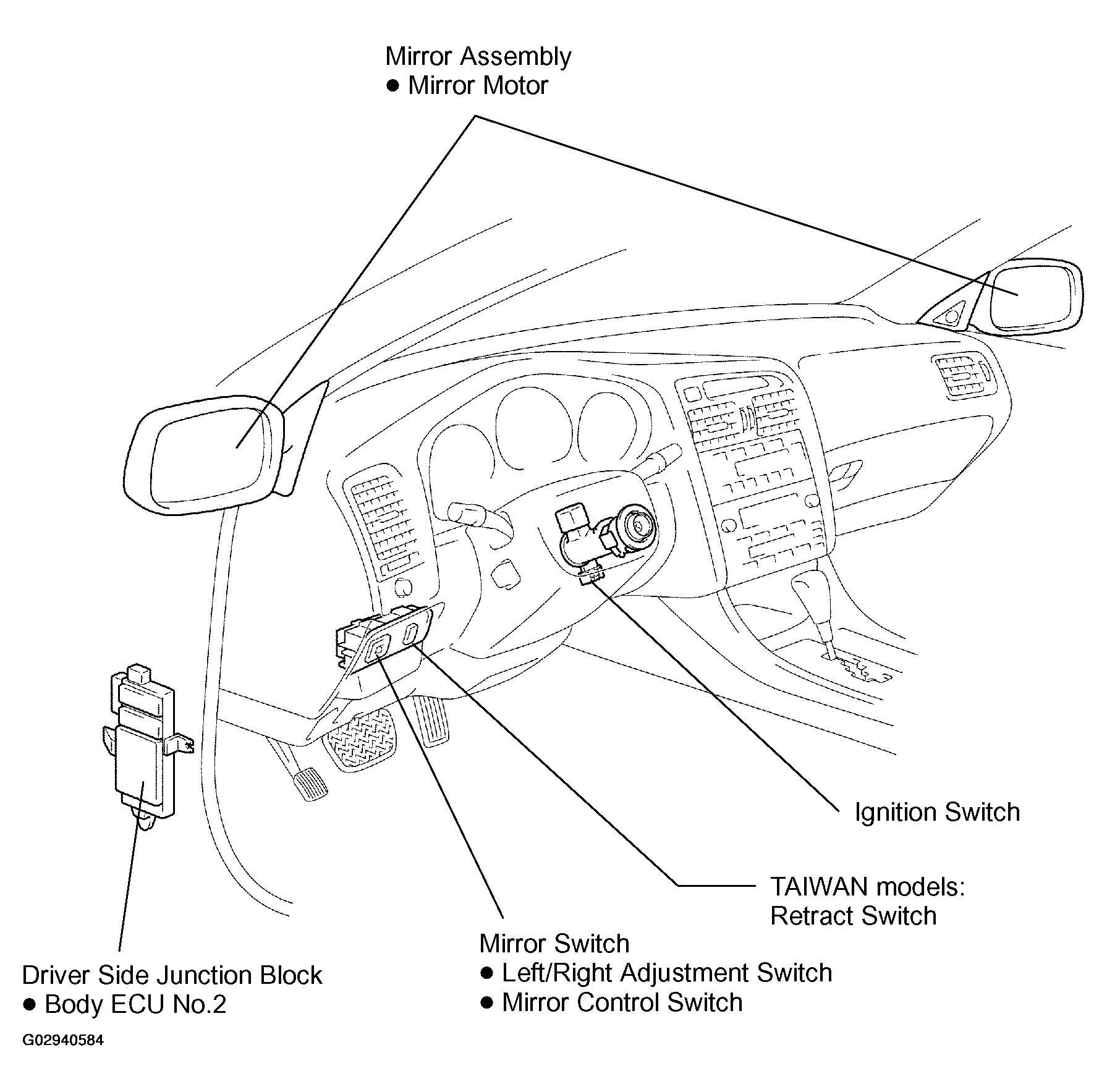 Mirror Assembly
● Mirror Motor

Ignition Switch

TAIWAN models:
Retract Switch

Mirror Switch
● Left/Right Adjustment Switch
● Mirror Control Switch

Driver Side Junction Block
● Body ECU No.2

G02940584