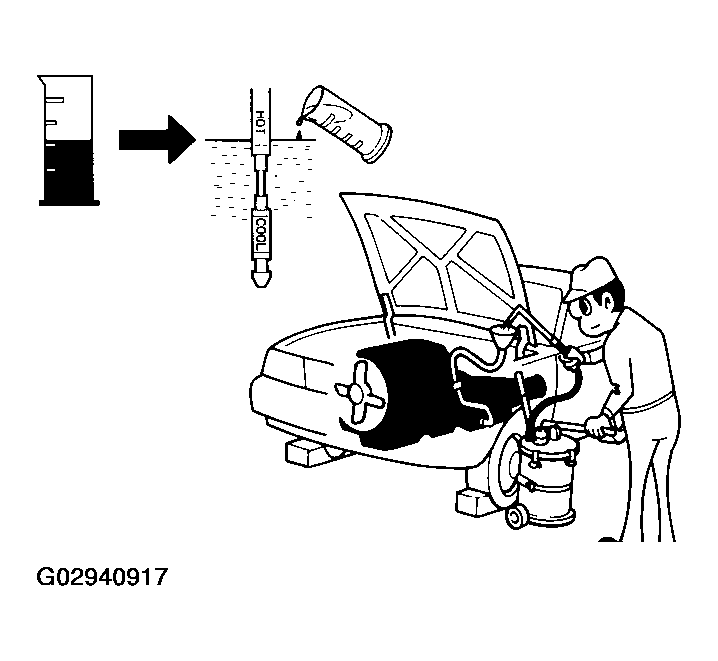 HOT
COOL
G02940917