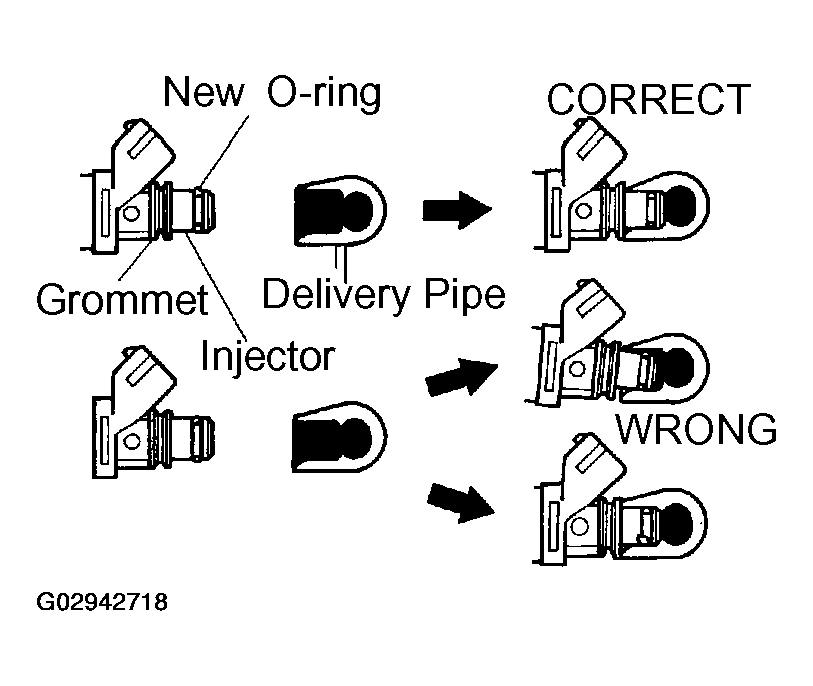 New O-ring

CORRECT

Grommet

Delivery Pipe

Injector

WRONG

G02942718