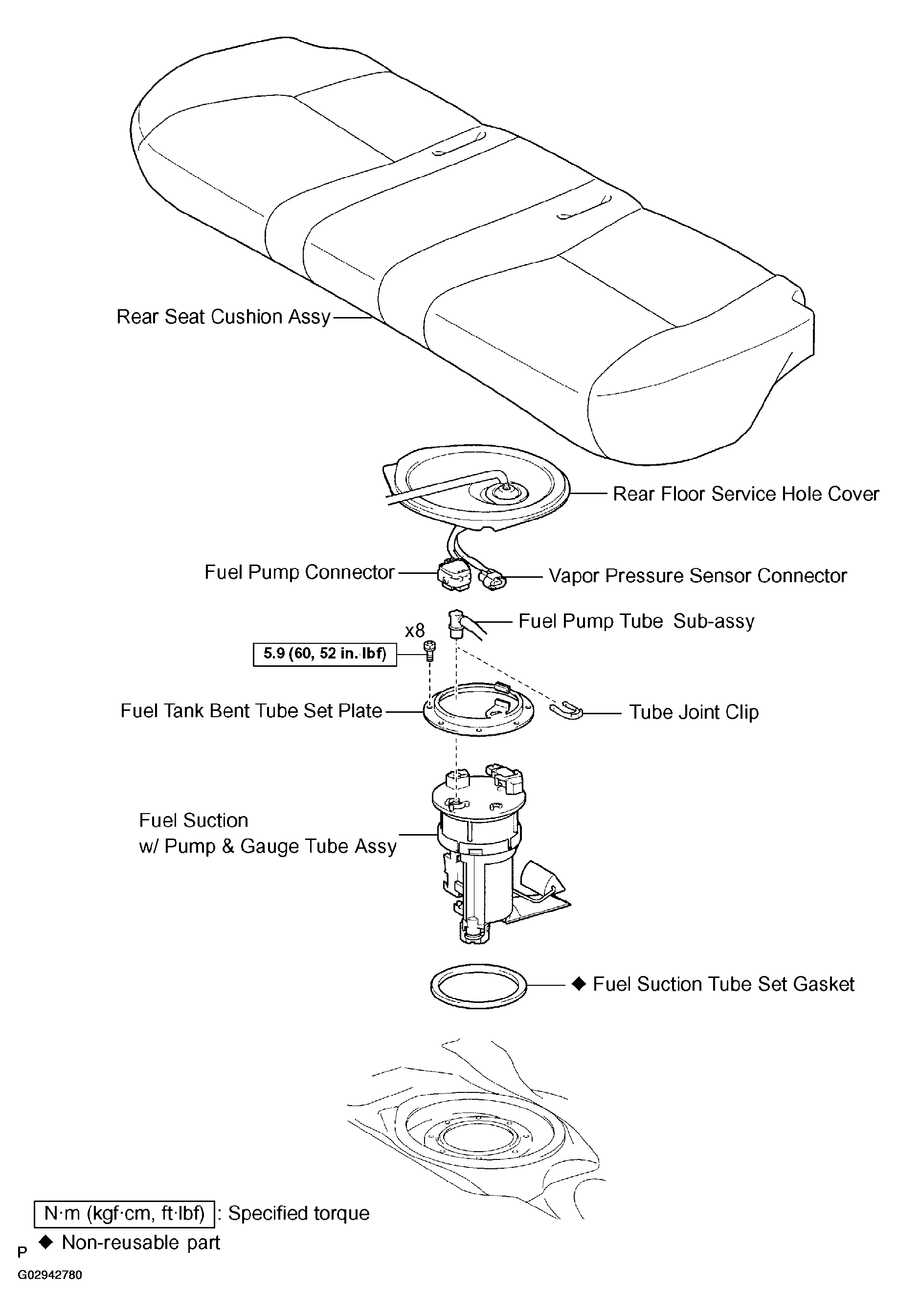 Rear Seat Cushion Assy

Rear Floor Service Hole Cover

Fuel Pump Connector

Vapor Pressure Sensor Connector

Fuel Pump Tube Sub-assy

x8

5.9 (60, 52 in.·lbf)

Fuel Tank Bent Tube Set Plate

Tube Joint Clip

Fuel Suction w/ Pump & Gauge Tube Assy

◆ Fuel Suction Tube Set Gasket

N·m (kgf·cm, ft·lbf) : Specified torque

◆ Non-reusable part

P

G02942780