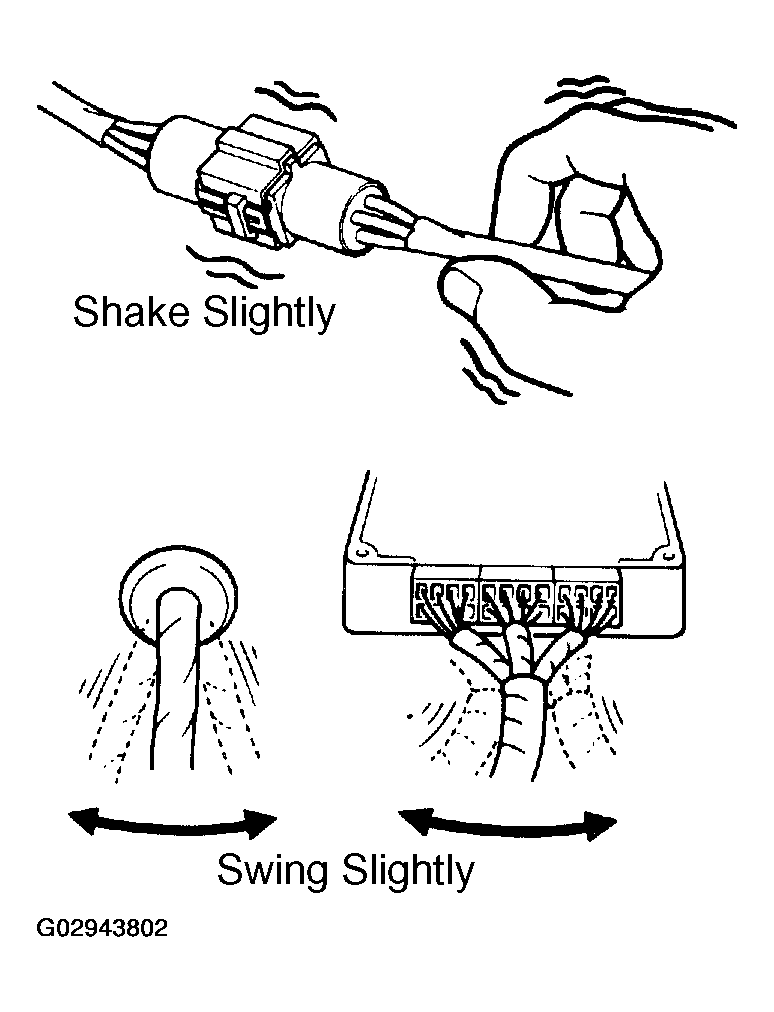 Shake Slightly

Swing Slightly

G02943802