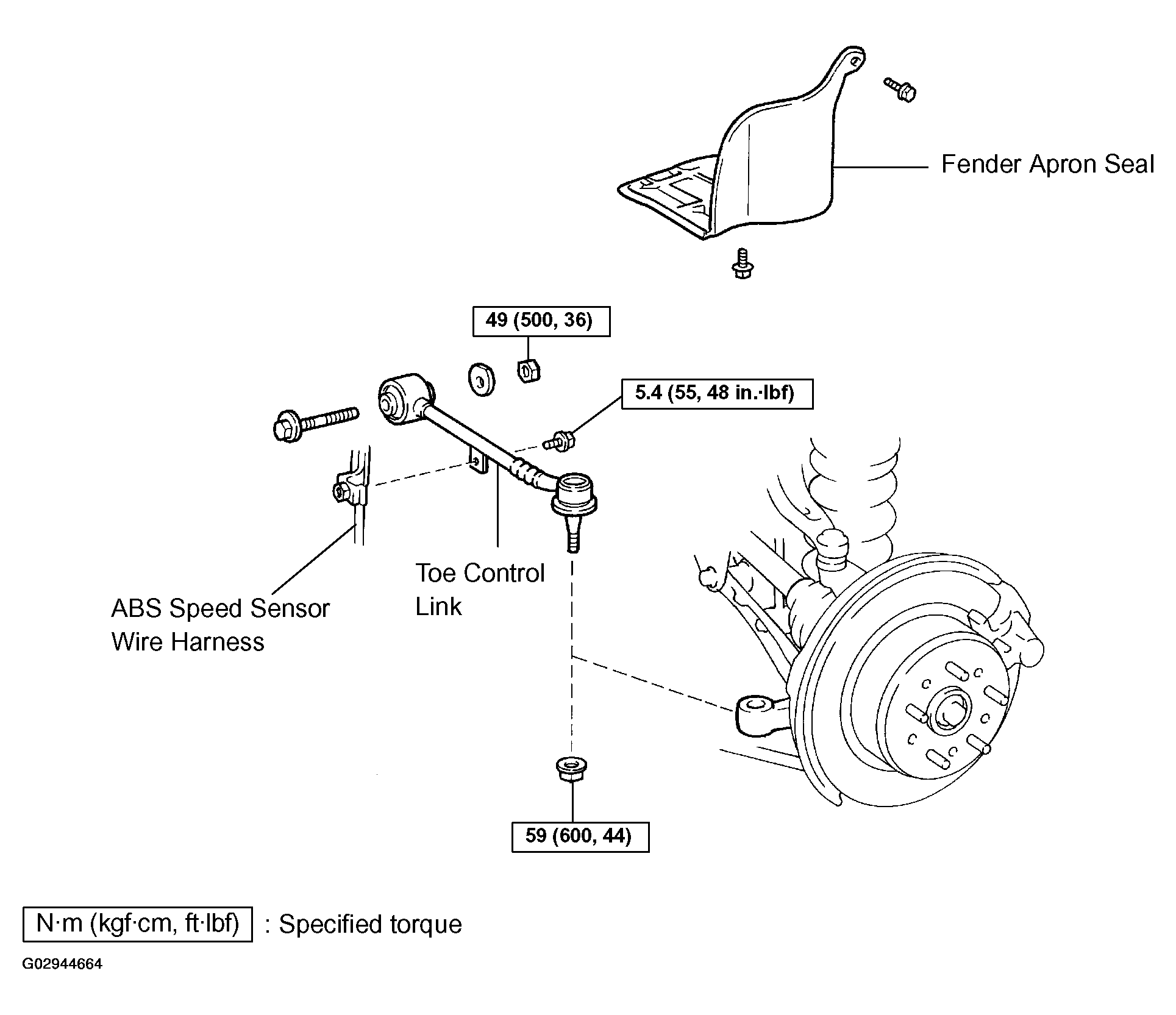 Fender Apron Seal

49 (500, 36)

5.4 (55, 48 in.·lbf)

Toe Control Link

ABS Speed Sensor Wire Harness

59 (600, 44)

N·m (kgf·cm, ft·lbf) : Specified torque

G02944664