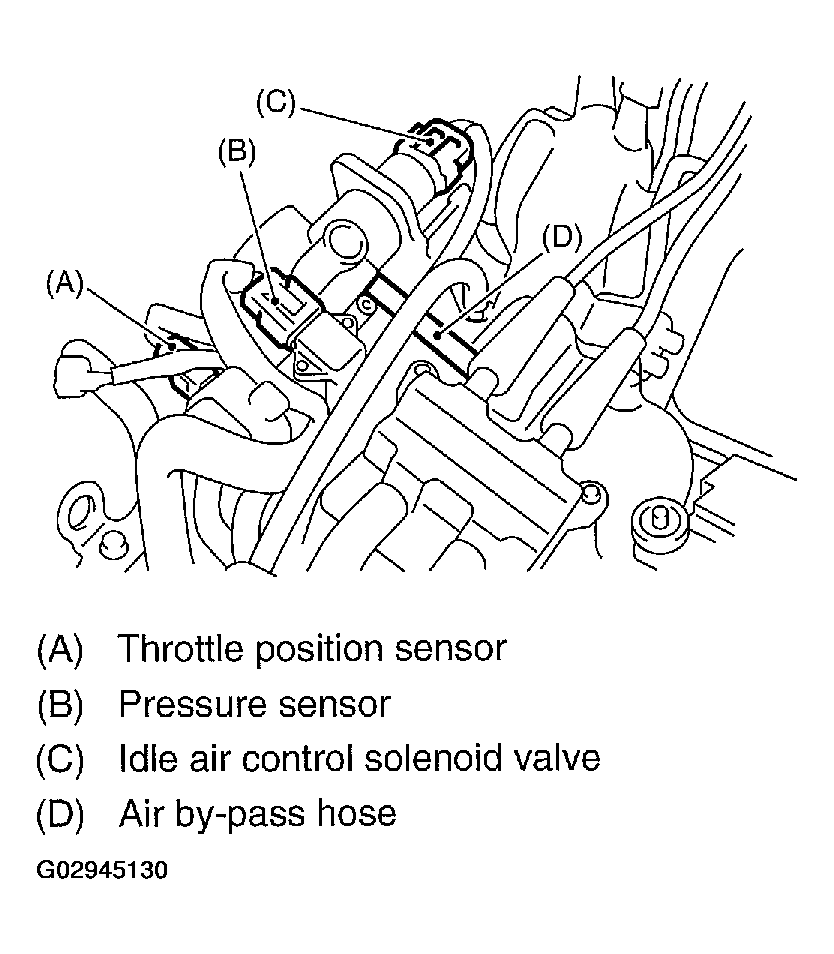 (C)
(B)
(D)
(A)

(A) Throttle position sensor
(B) Pressure sensor
(C) Idle air control solenoid valve
(D) Air by-pass hose

G02945130