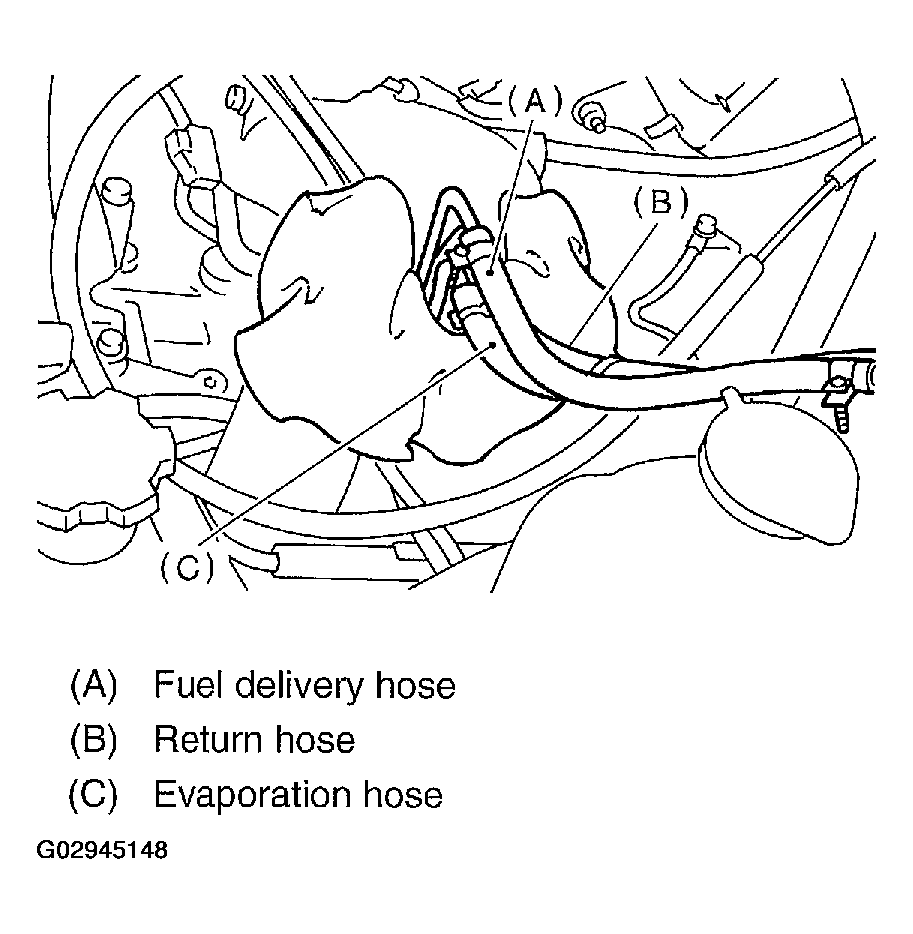 (A)

(B)

(C)

(A) Fuel delivery hose
(B) Return hose
(C) Evaporation hose

G02945148