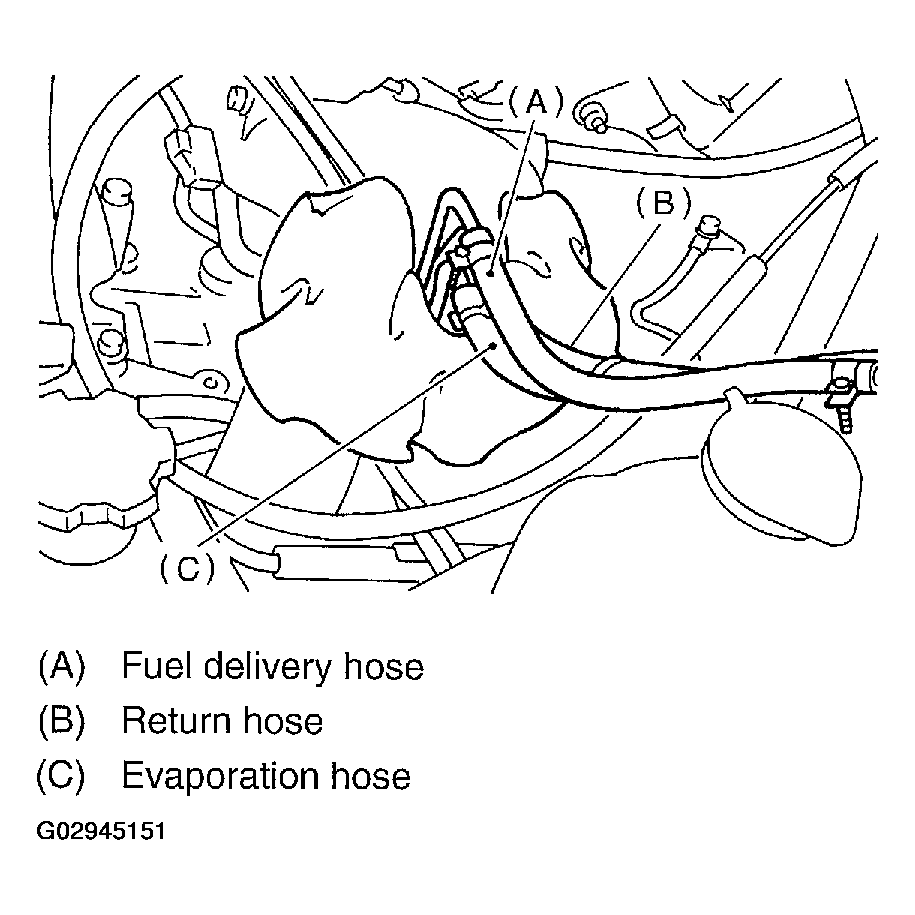 (A)

(B)

(C)

(A) Fuel delivery hose
(B) Return hose
(C) Evaporation hose

G02945151