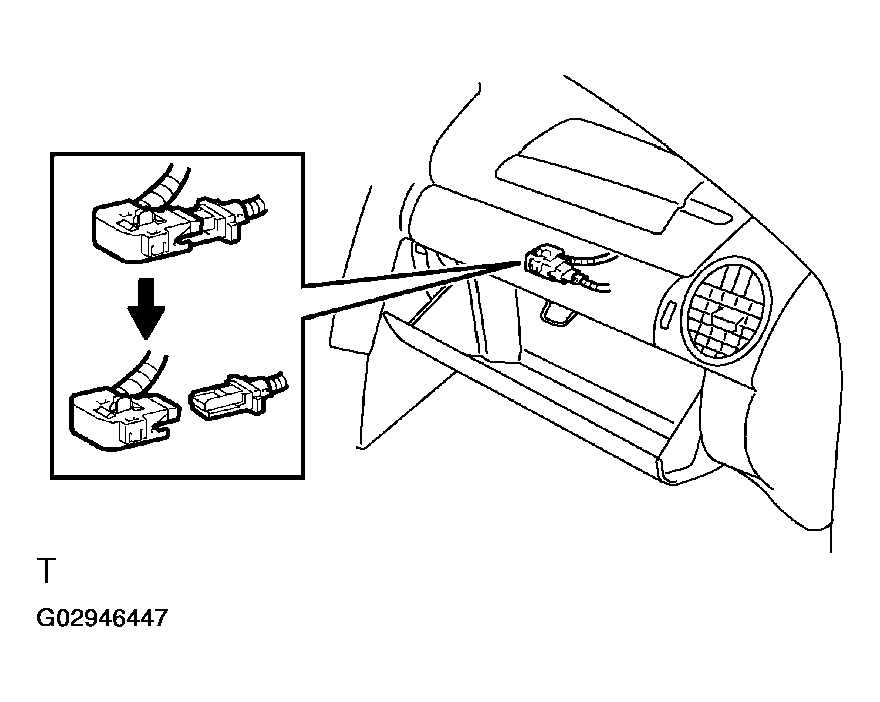 T

G02946447