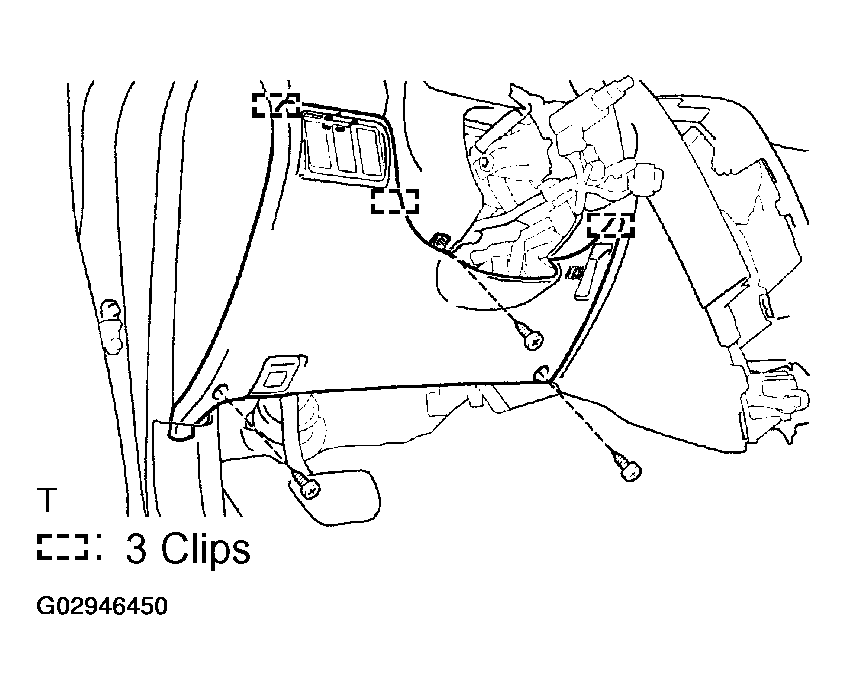 T

: 3 Clips

G02946450