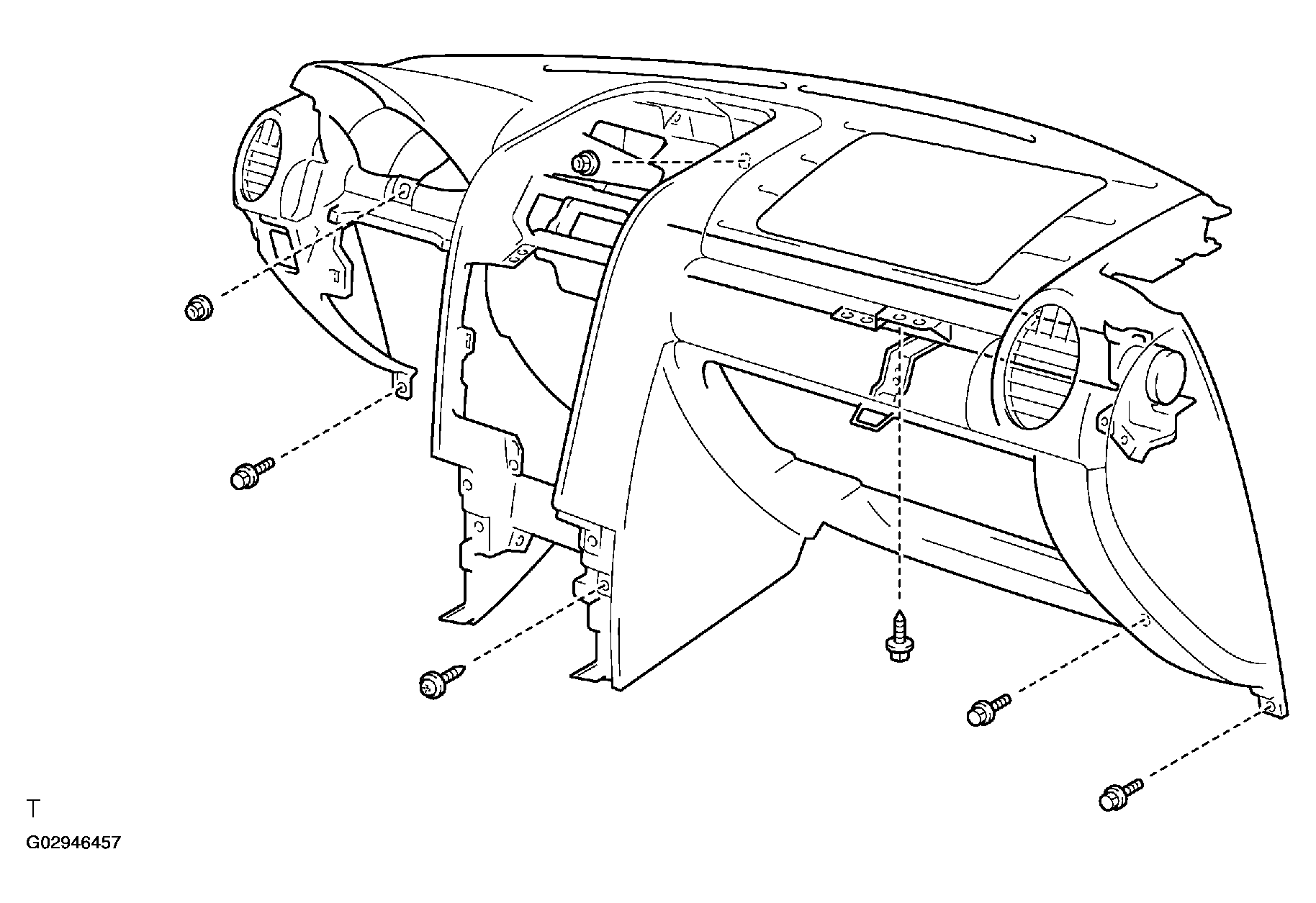 T

G02946457