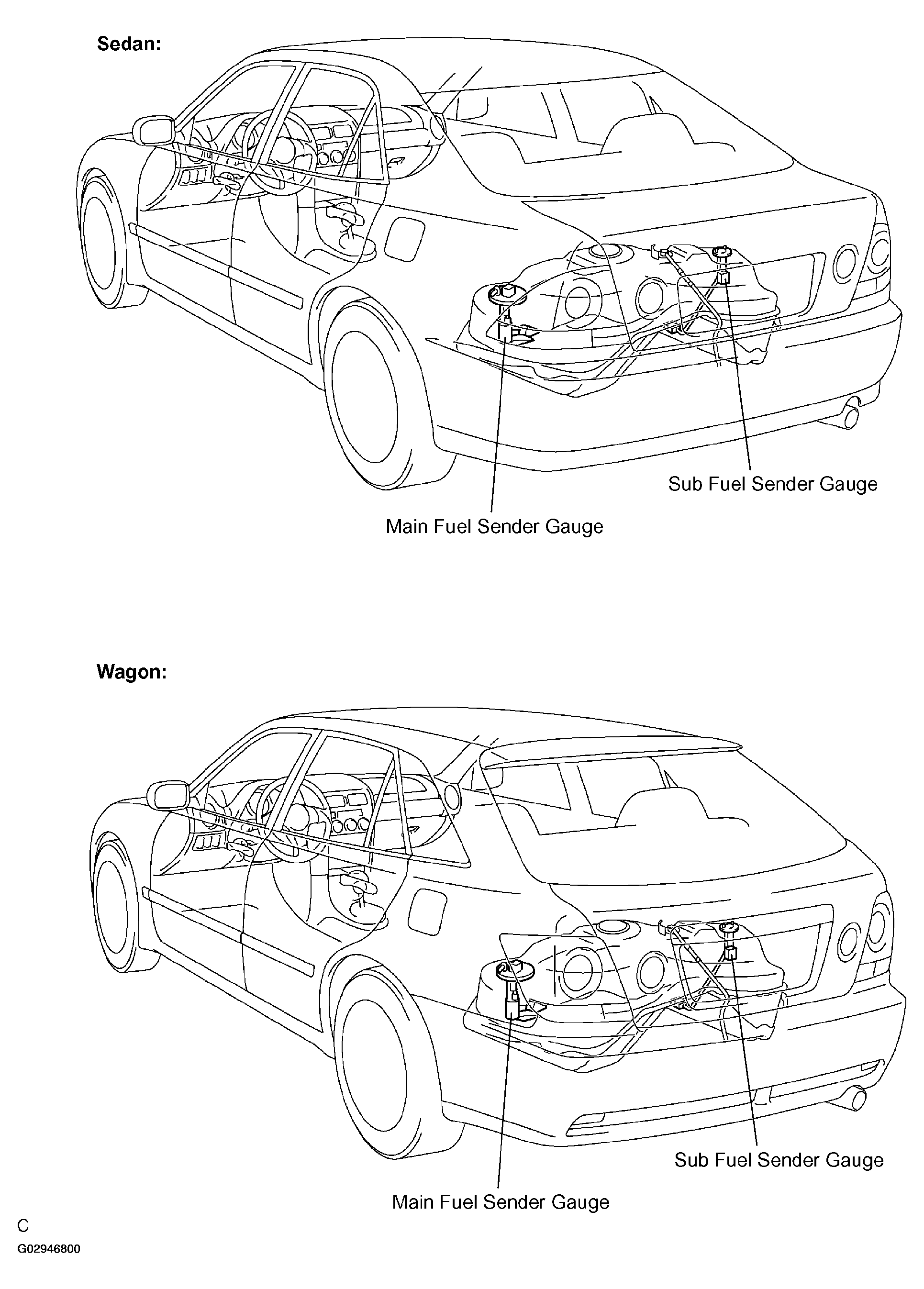 Sedan:

Sub Fuel Sender Gauge

Main Fuel Sender Gauge

Wagon:

Sub Fuel Sender Gauge

Main Fuel Sender Gauge

C

G02946800