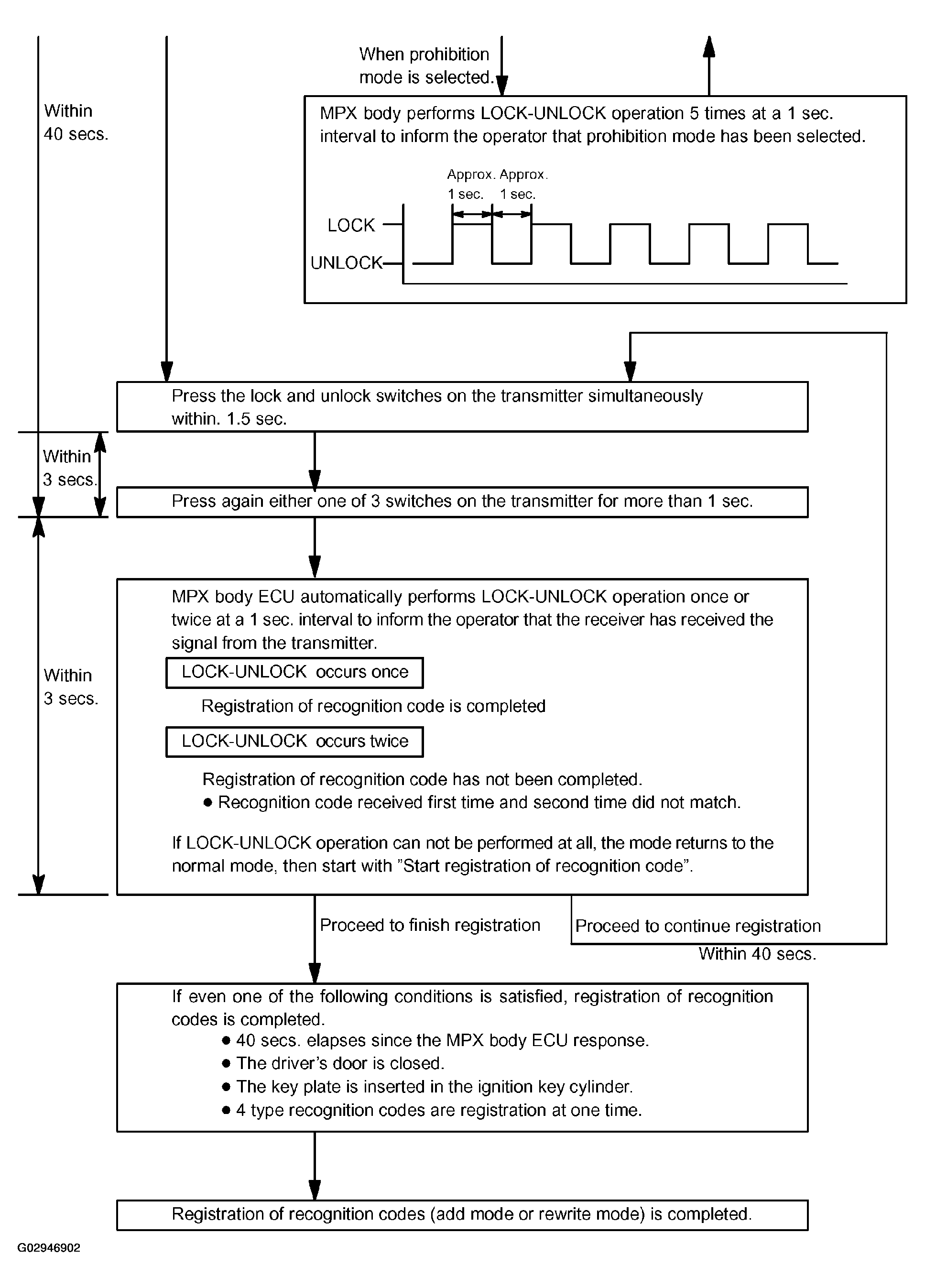 When prohibition mode is selected.

Within 40 secs.

MPX body performs LOCK-UNLOCK operation 5 times at a 1 sec. interval to inform the operator that prohibition mode has been selected.

Approx. 1 sec. Approx. 1 sec.

LOCK

UNLOCK

Press the lock and unlock switches on the transmitter simultaneously within. 1.5 sec.

Within 3 secs.

Press again either one of 3 switches on the transmitter for more than 1 sec.

Within 3 secs.

MPX body ECU automatically performs LOCK-UNLOCK operation once or twice at a 1 sec. interval to inform the operator that the receiver has received the signal from the transmitter.

LOCK-UNLOCK occurs once

Registration of recognition code is completed

LOCK-UNLOCK occurs twice

Registration of recognition code has not been completed.
● Recognition code received first time and second time did not match.

If LOCK-UNLOCK operation can not be performed at all, the mode returns to the normal mode, then start with "Start registration of recognition code".

Proceed to finish registration

Proceed to continue registration

Within 40 secs.

If even one of the following conditions is satisfied, registration of recognition codes is completed.
● 40 secs. elapses since the MPX body ECU response.
● The driver's door is closed.
● The key plate is inserted in the ignition key cylinder.
● 4 type recognition codes are registration at one time.

Registration of recognition codes (add mode or rewrite mode) is completed.

G02946902