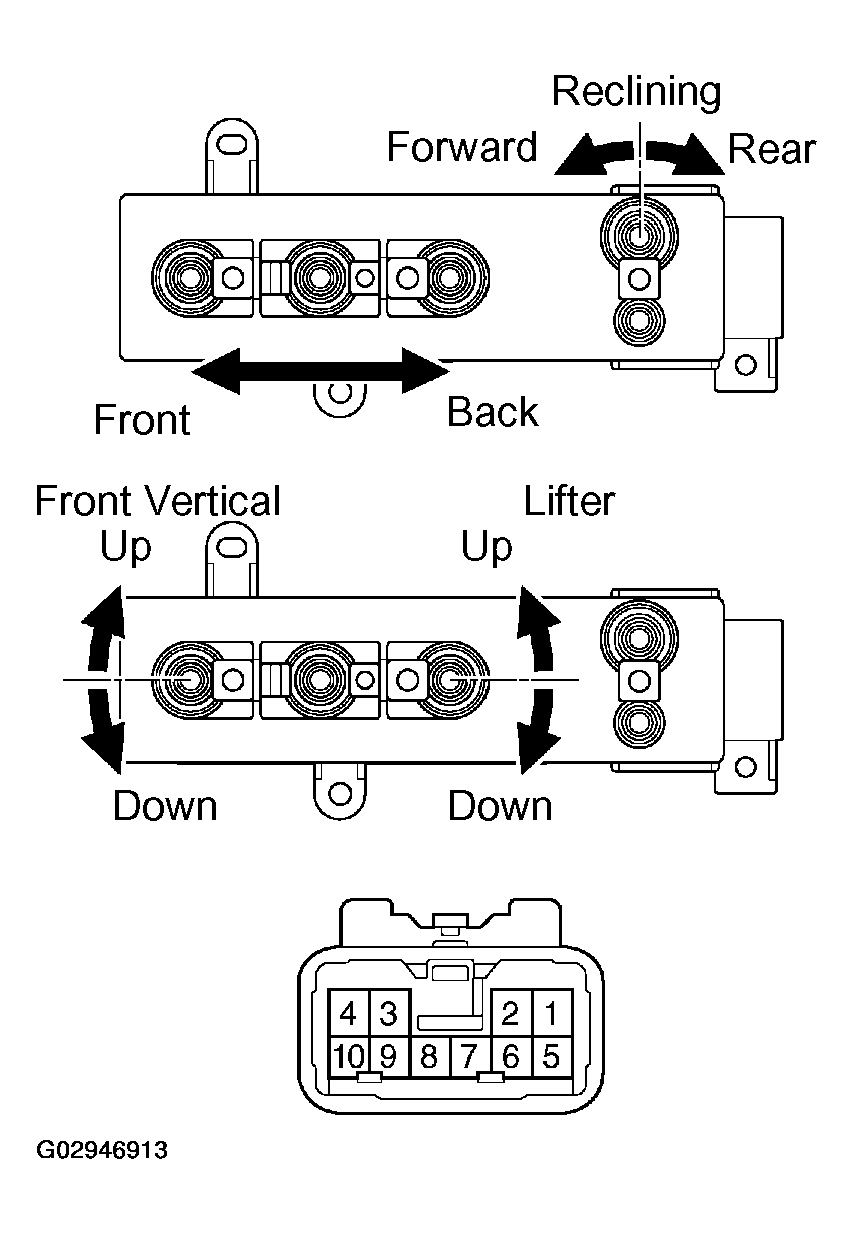 Reclining
Forward
Rear

Front
Back

Front Vertical
Up
Lifter
Up

Down
Down

4 3 2 1
10 9 8 7 6 5

G02946913