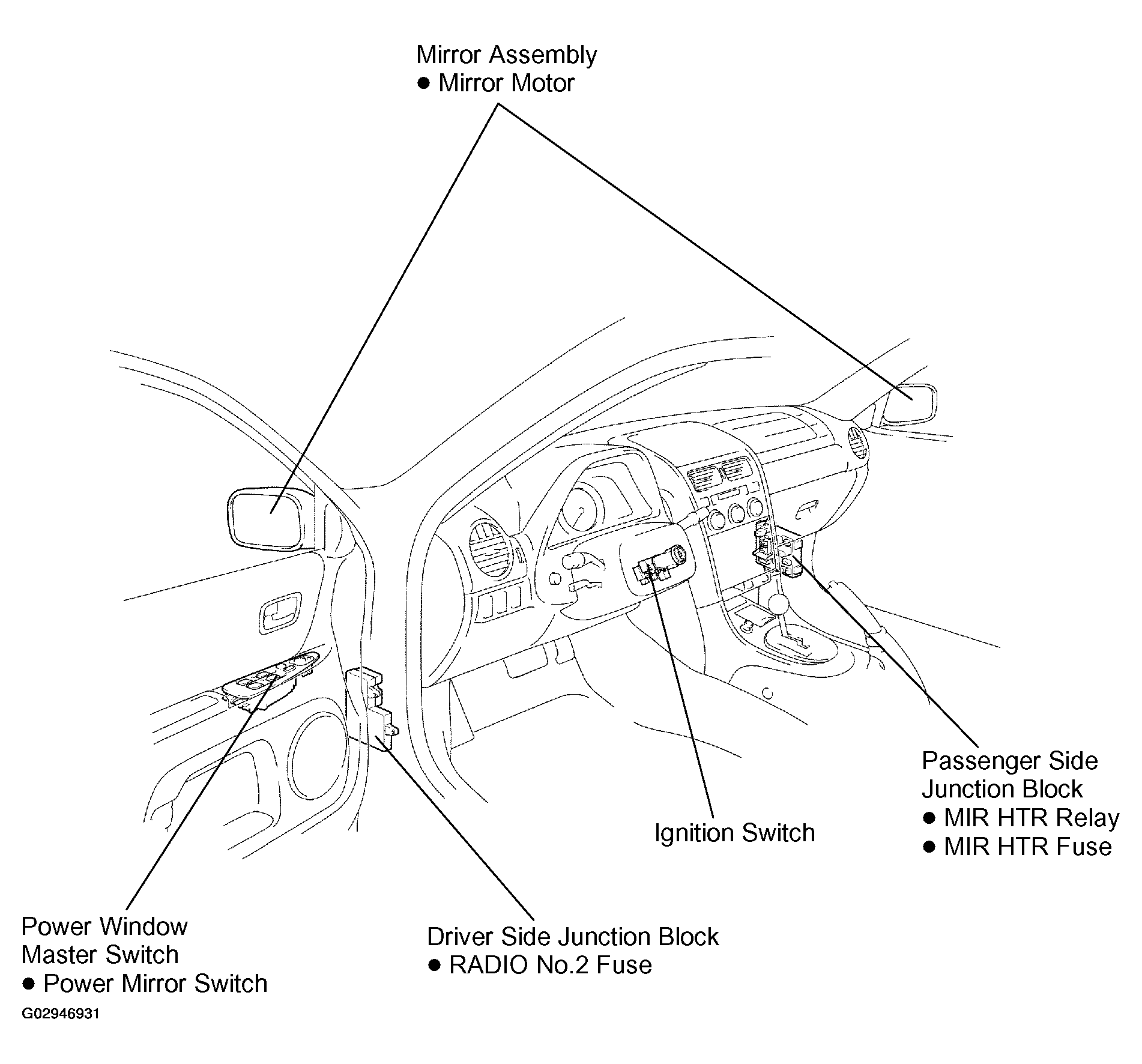 Mirror Assembly
● Mirror Motor

Passenger Side
Junction Block
● MIR HTR Relay
● MIR HTR Fuse

Ignition Switch

Power Window
Master Switch
● Power Mirror Switch

Driver Side Junction Block
● RADIO No.2 Fuse

G02946931