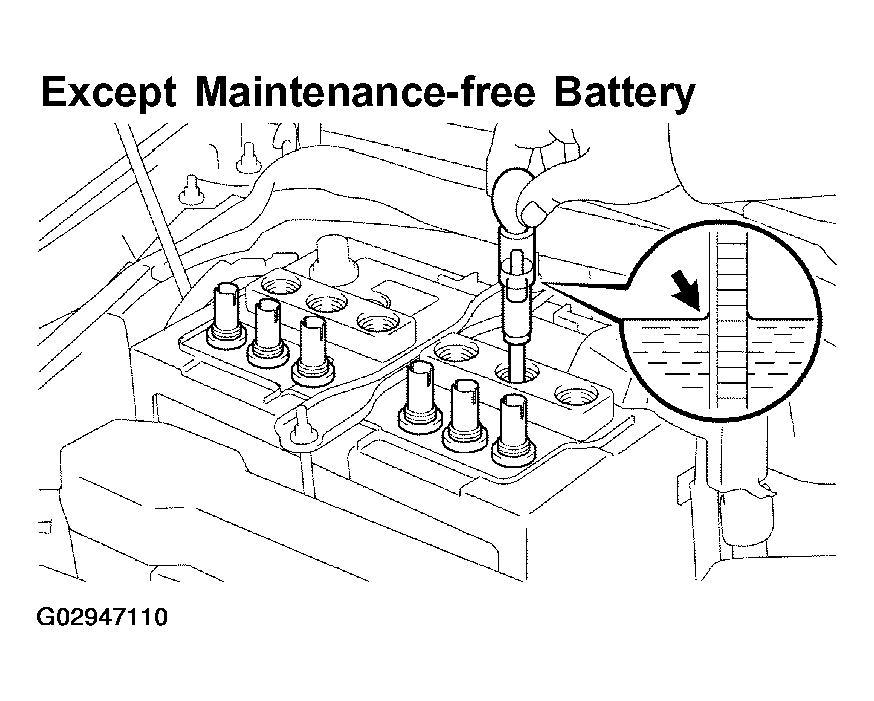 Except Maintenance-free Battery

G02947110