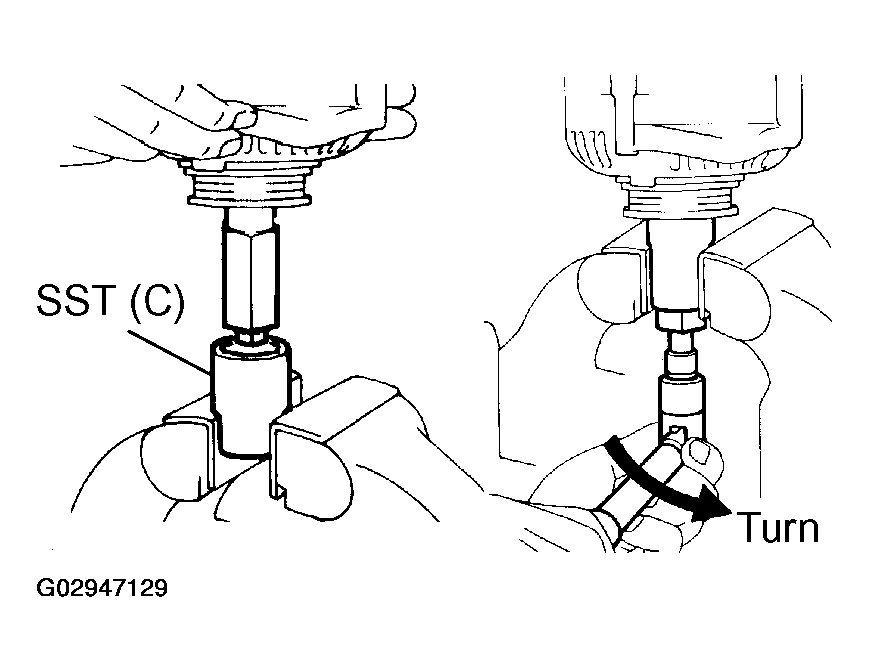 SST (C)

Turn

G02947129