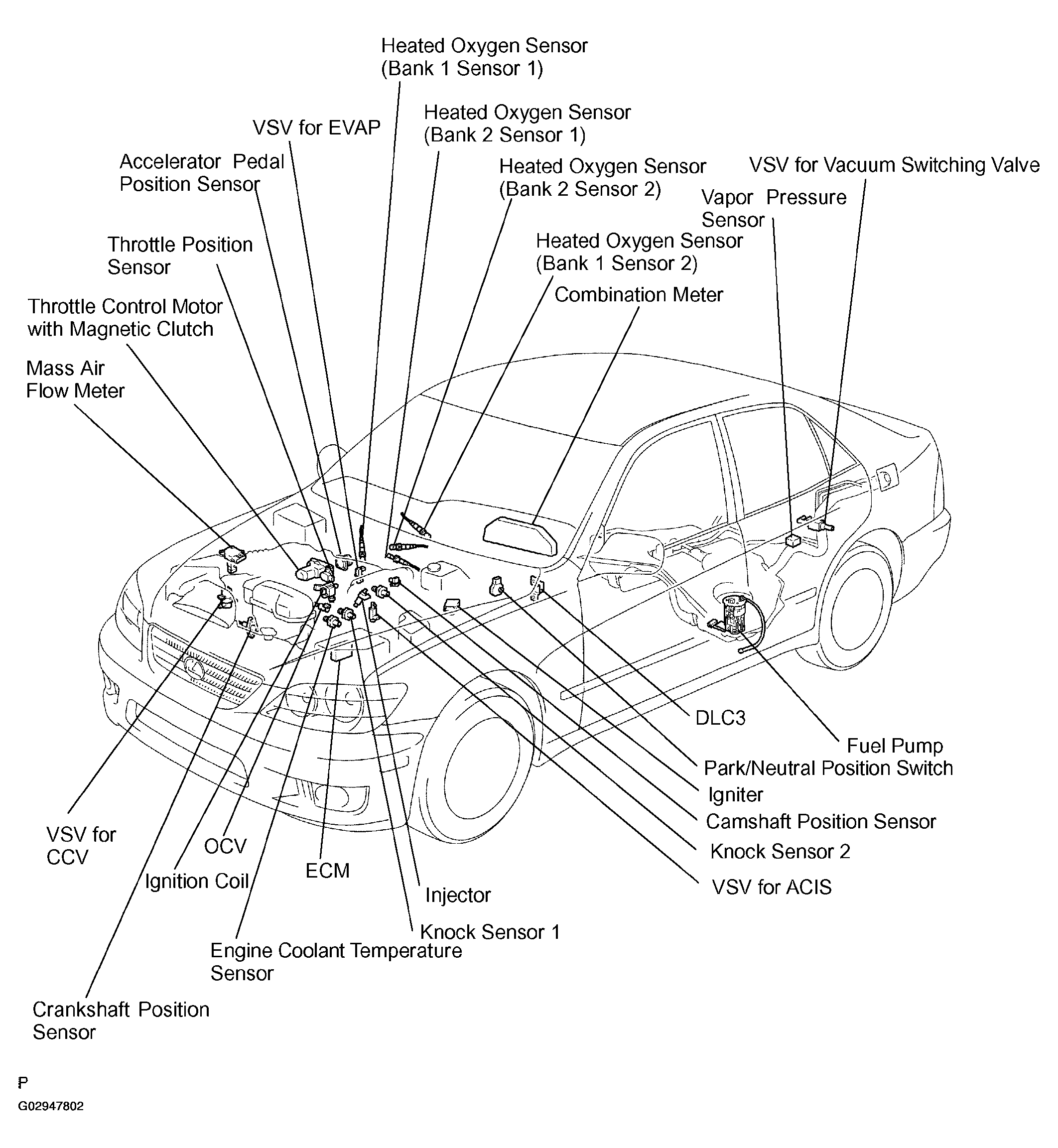 Heated Oxygen Sensor (Bank 1 Sensor 1)

VSV for EVAP

Heated Oxygen Sensor (Bank 2 Sensor 1)

Accelerator Pedal Position Sensor

Heated Oxygen Sensor (Bank 2 Sensor 2)

VSV for Vacuum Switching Valve

Vapor Pressure Sensor

Throttle Position Sensor

Heated Oxygen Sensor (Bank 1 Sensor 2)

Combination Meter

Throttle Control Motor with Magnetic Clutch

Mass Air Flow Meter

DLC3

Fuel Pump

Park/Neutral Position Switch

Igniter

Camshaft Position Sensor

Knock Sensor 2

VSV for ACIS

VSV for CCV

OCV

Ignition Coil

ECM

Injector

Knock Sensor 1

Engine Coolant Temperature Sensor

Crankshaft Position Sensor

P

G02947802