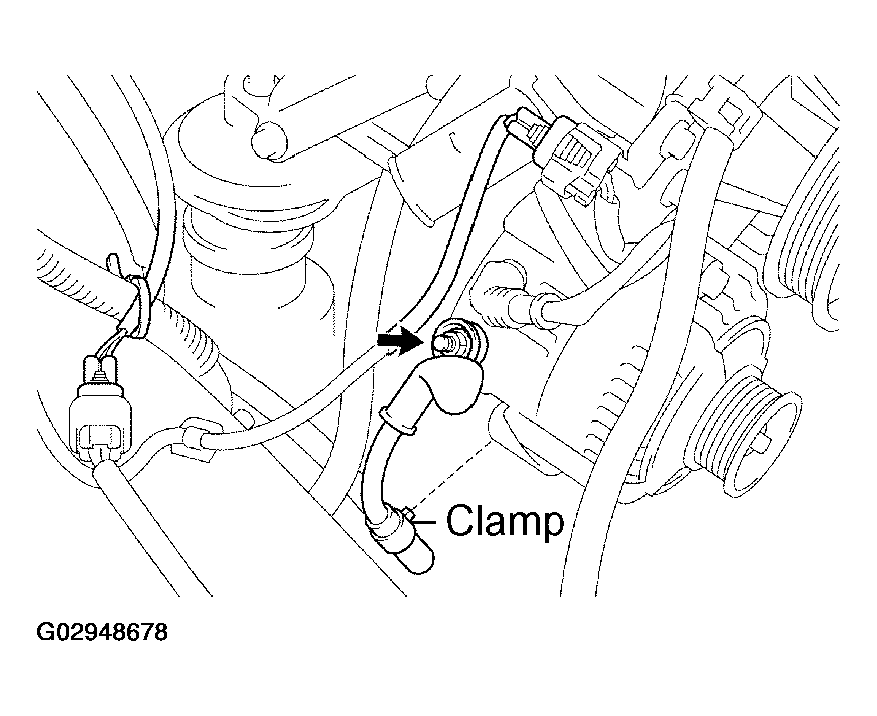 Clamp

G02948678