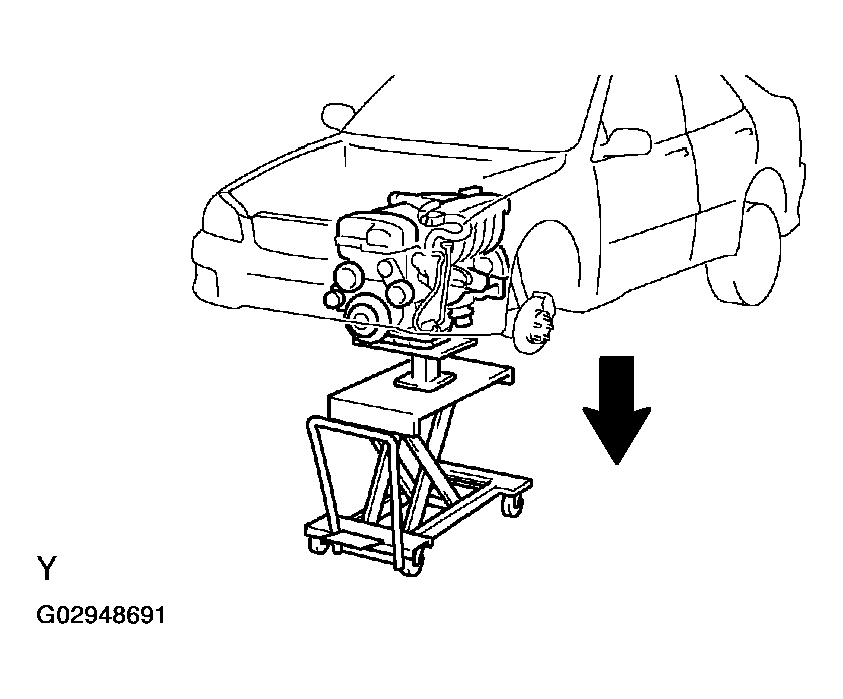 Y
G02948691