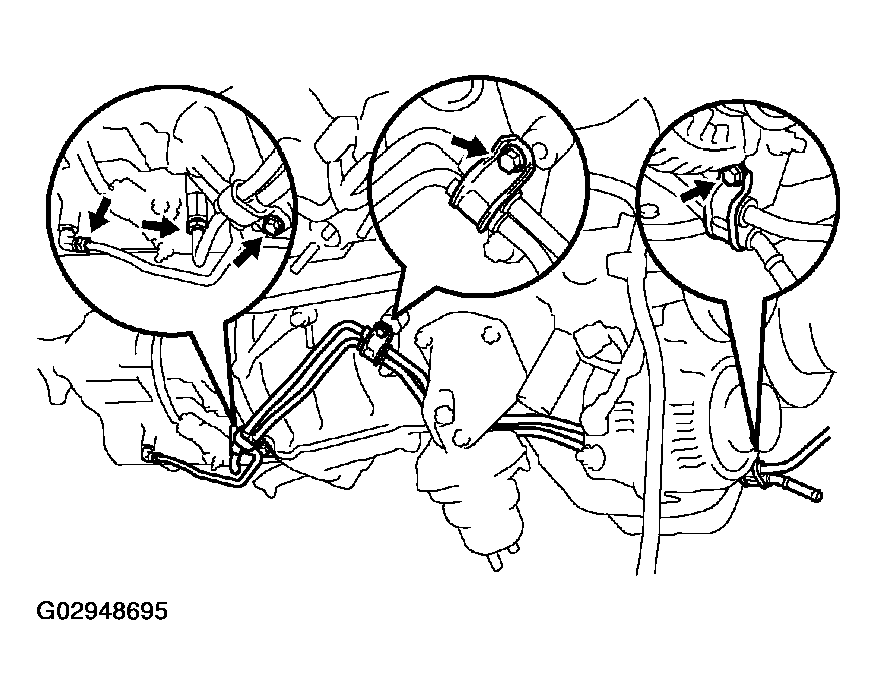 G02948695