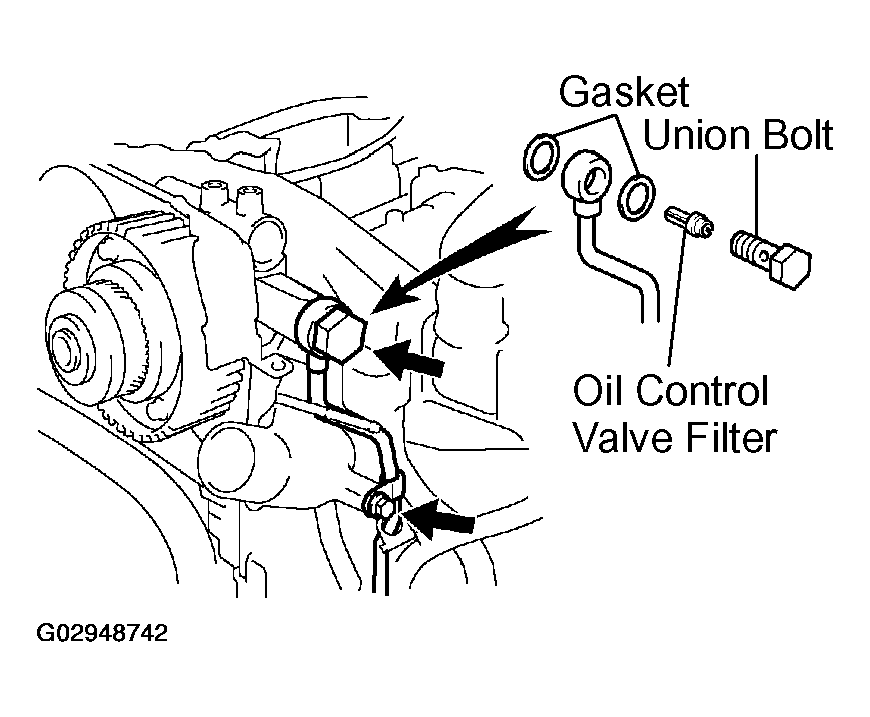 Gasket
Union Bolt
Oil Control
Valve Filter
G02948742